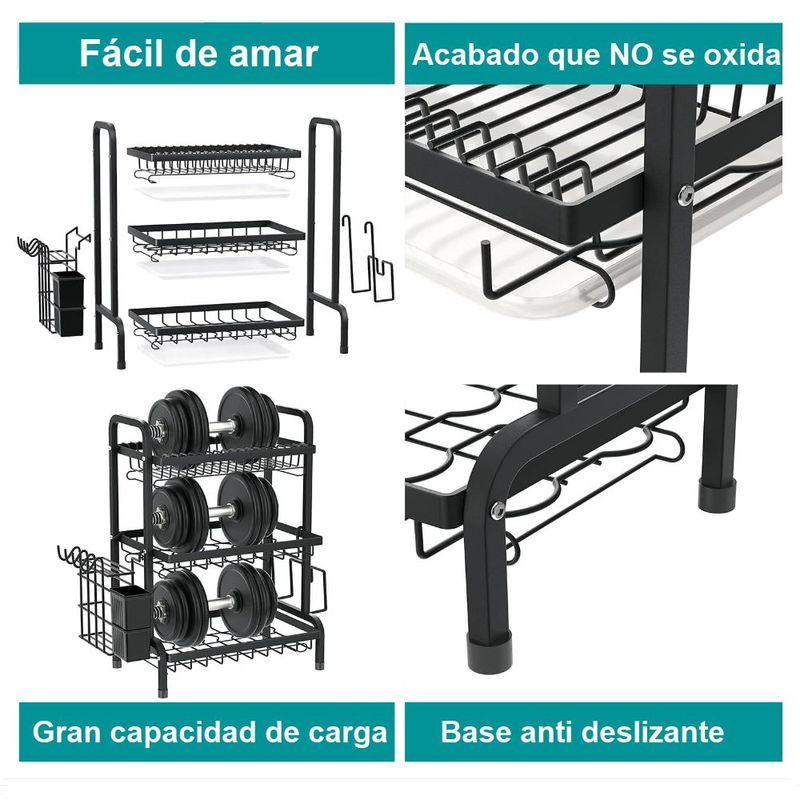 Fácil de amar

Acabado que NO se oxida

Gran capacidad de carga

Base anti deslizante