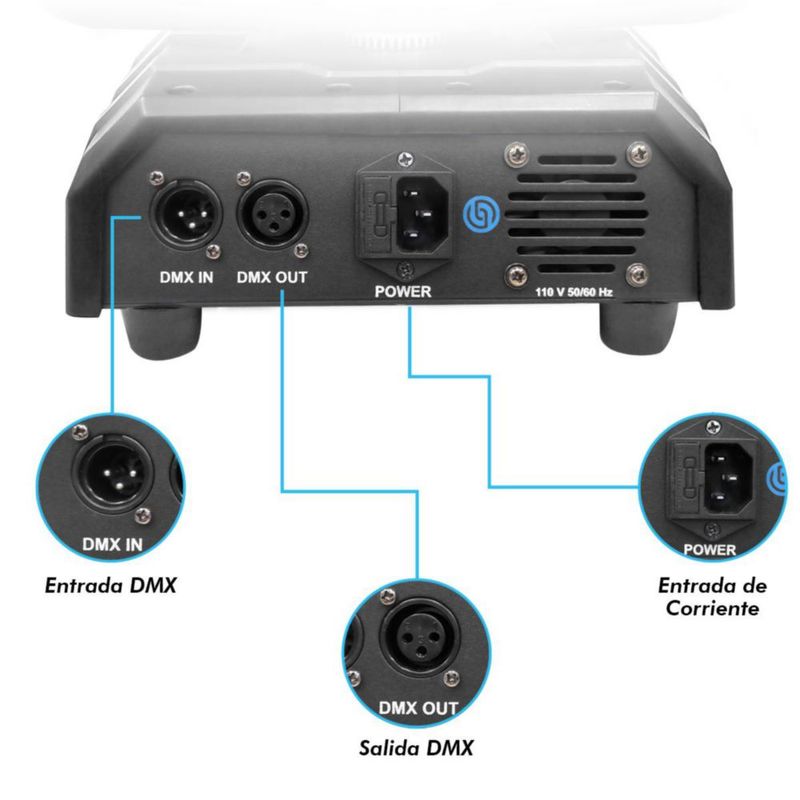 DMX IN
DMX OUT
POWER
110 V 50/60 Hz

DMX IN
Entrada DMX

DMX OUT
Salida DMX

POWER
Entrada de Corriente