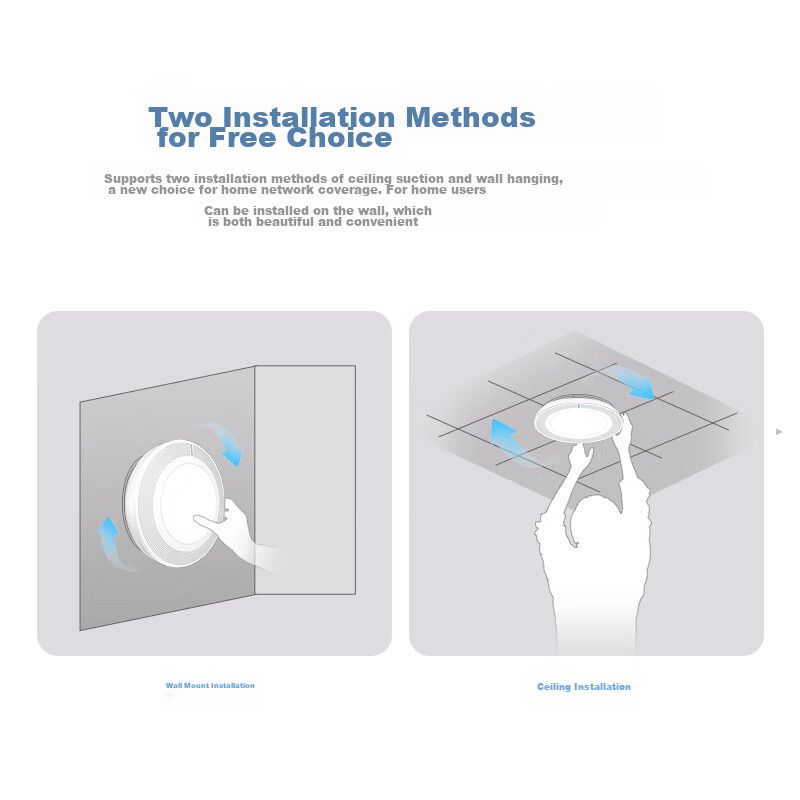 Two Installation Methods for Free Choice

Supports two installation methods of ceiling suction and wall hanging, a new choice for home network coverage. For home users

Can be installed on the wall, which is both beautiful and convenient

Wall Mount Installation

Ceiling Installation