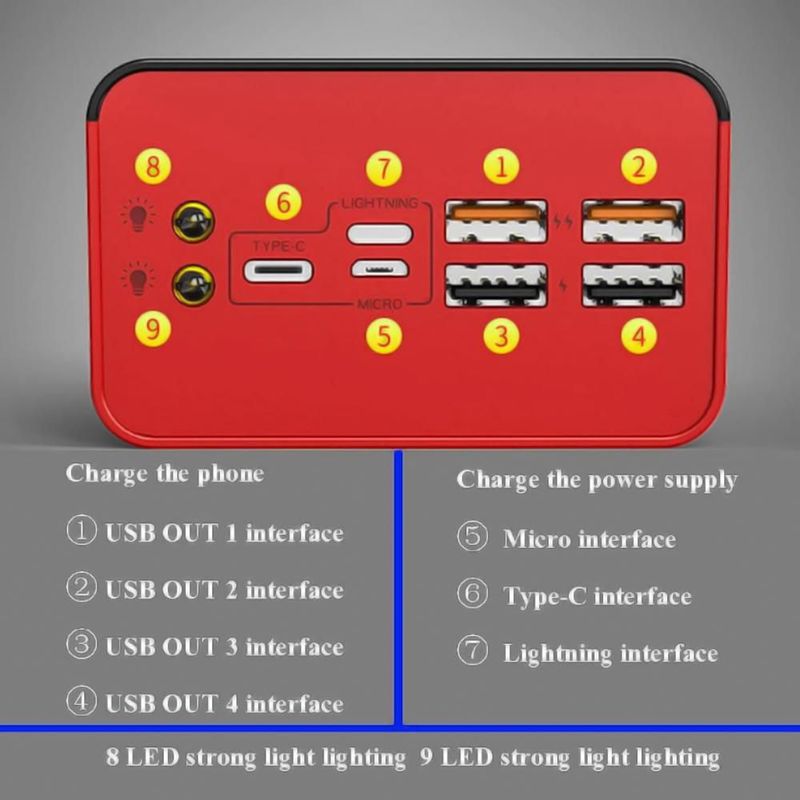 8
7
1
2
6
LIGHTNING
TYPE-C
MICRO
9
5
3
4

Charge the phone

① USB OUT 1 interface

② USB OUT 2 interface

③ USB OUT 3 interface

④ USB OUT 4 interface

Charge the power supply

⑤ Micro interface

⑥ Type-C interface

⑦ Lightning interface

8 LED strong light lighting 9 LED strong light lighting