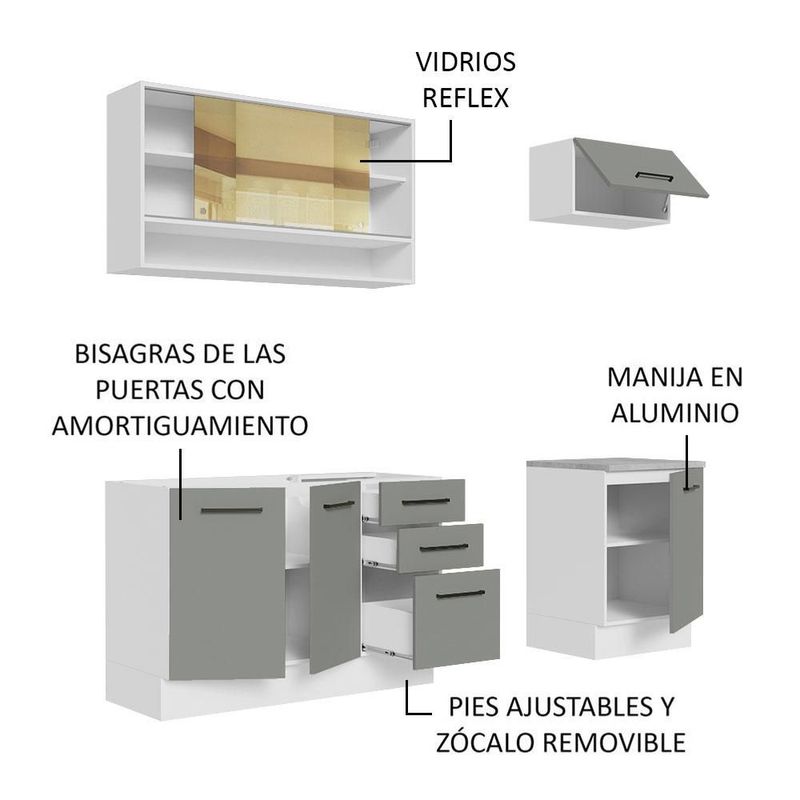 VIDRIOS REFLEX

BISAGRAS DE LAS PUERTAS CON AMORTIGUAMIENTO

MANIJA EN ALUMINIO

PIES AJUSTABLES Y ZÓCALO REMOVIBLE