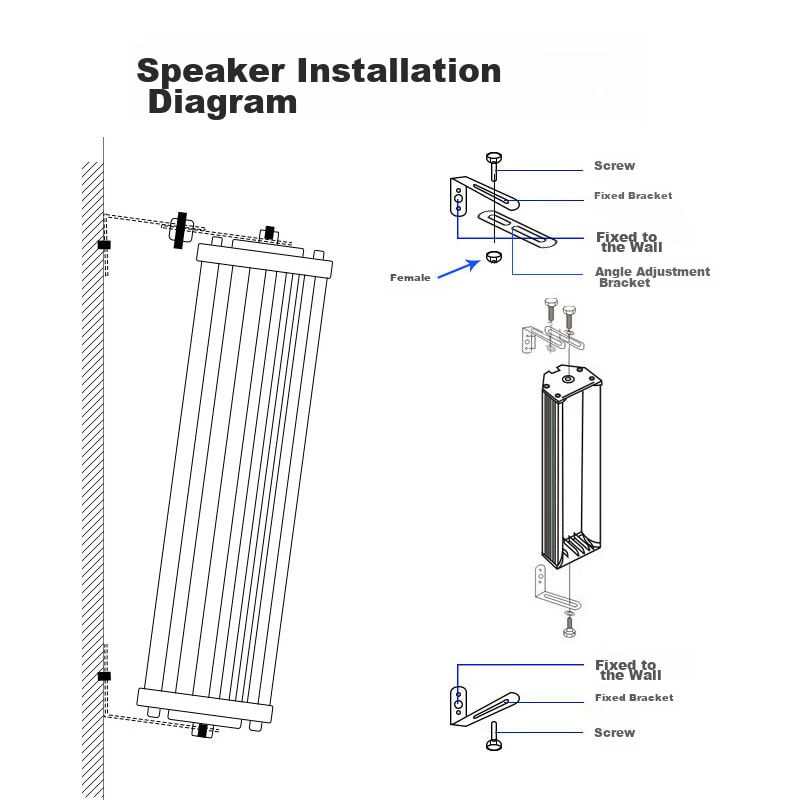 Speaker Installation Diagram

Screw

Fixed Bracket

Fixed to the Wall

Female

Angle Adjustment Bracket

Fixed to the Wall

Fixed Bracket

Screw