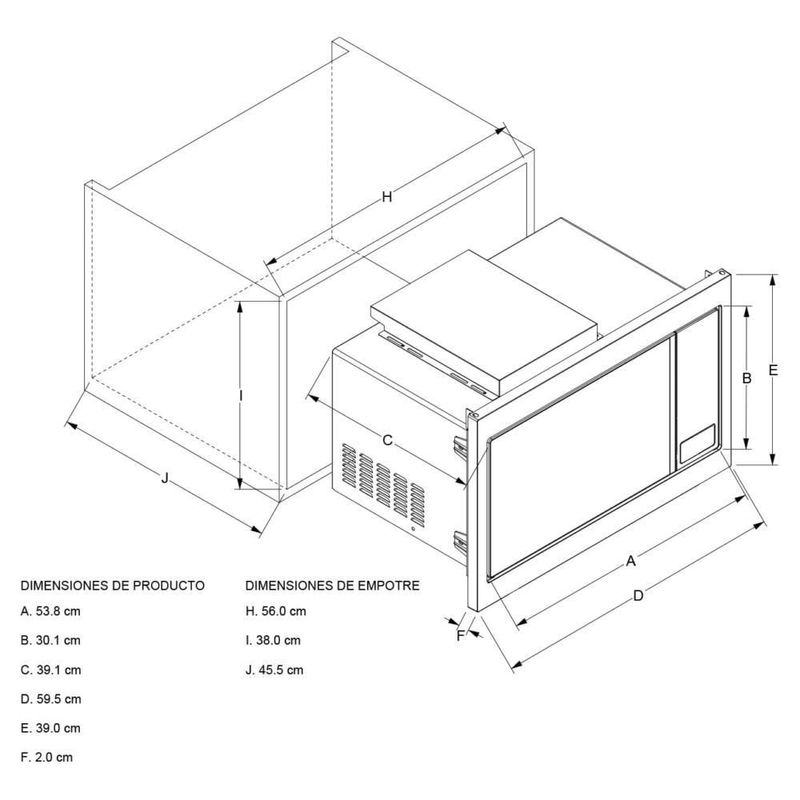 H

I

J

C

B

E

A

D

F

DIMENSIONES DE PRODUCTO
A. 53.8 cm
B. 30.1 cm
C. 39.1 cm
D. 59.5 cm
E. 39.0 cm
F. 2.0 cm

DIMENSIONES DE EMPOTRE
H. 56.0 cm
I. 38.0 cm
J. 45.5 cm