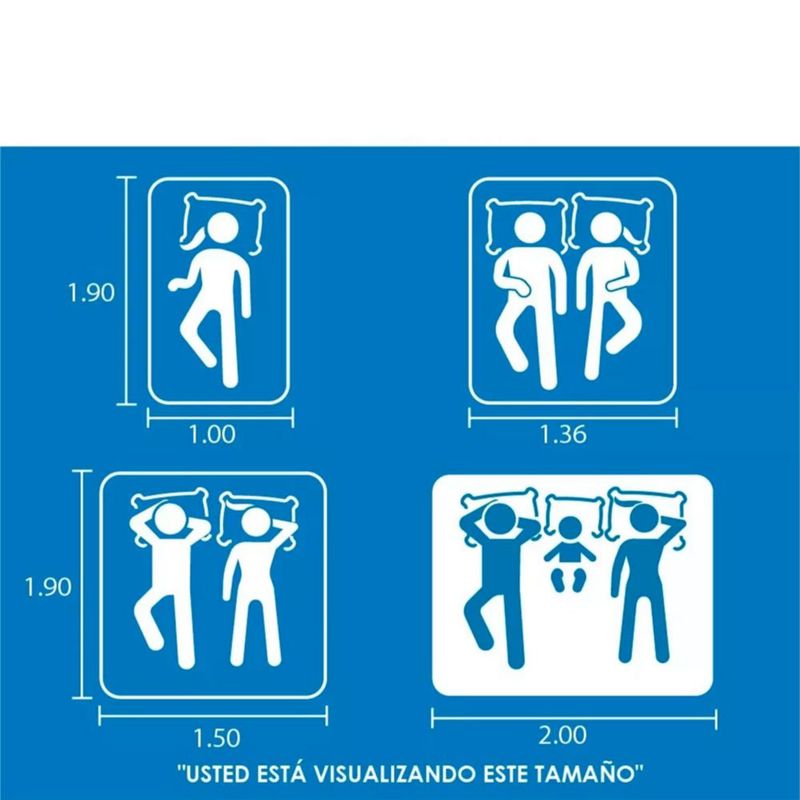 1.90

1.00

1.36

1.90

1.50

2.00

"USTED ESTÁ VISUALIZANDO ESTE TAMAÑO"