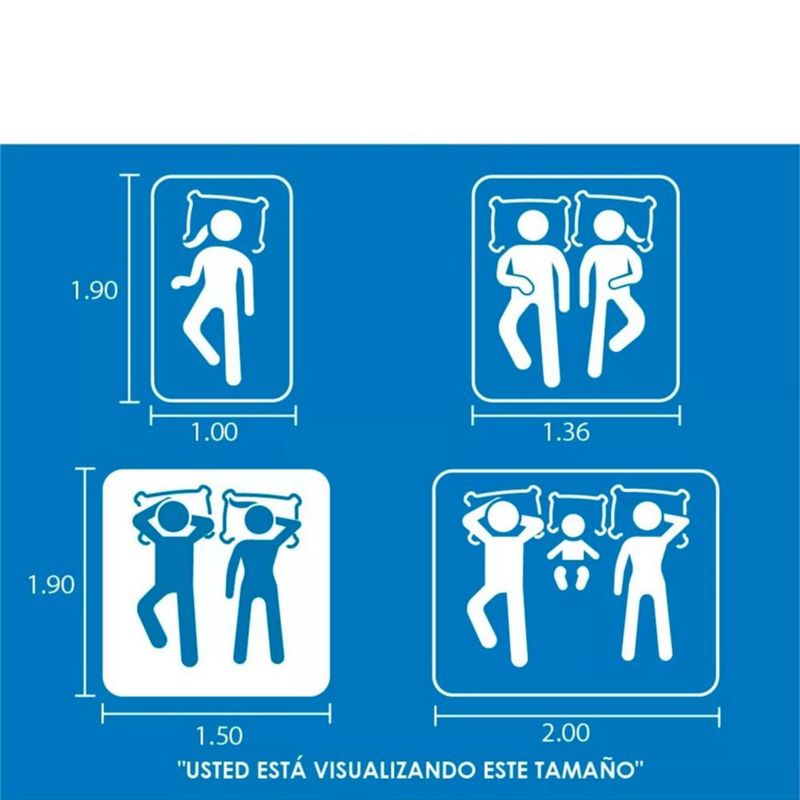 1.90

1.00

1.36

1.90

1.50

2.00

"USTED ESTÁ VISUALIZANDO ESTE TAMAÑO"