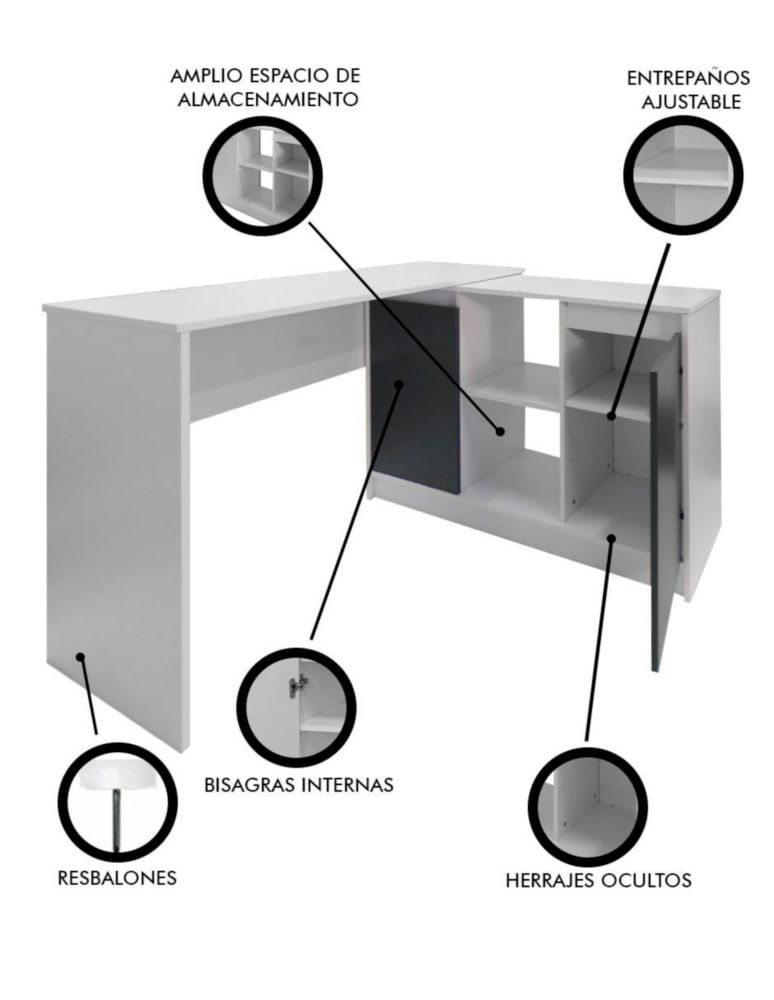 AMPLIO ESPACIO DE ALMACENAMIENTO

ENTREPAÑOS AJUSTABLE

BISAGRAS INTERNAS

RESBALONES

HERRAJES OCULTOS