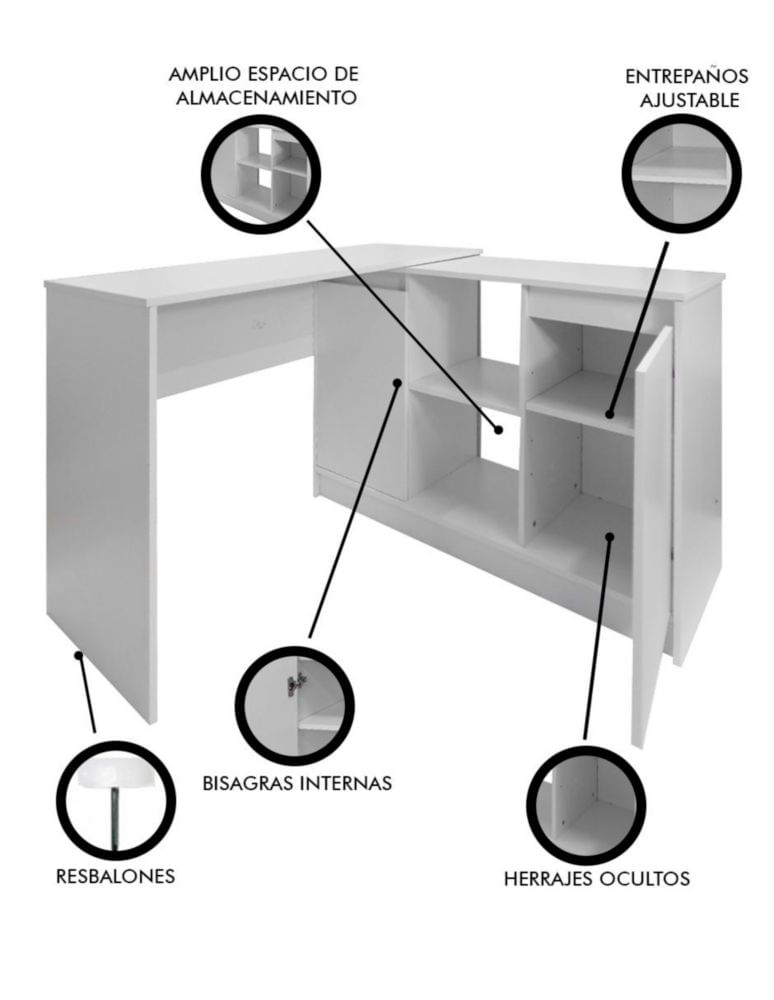 AMPLIO ESPACIO DE ALMACENAMIENTO

ENTREPAÑOS AJUSTABLE

BISAGRAS INTERNAS

RESBALONES

HERRAJES OCULTOS