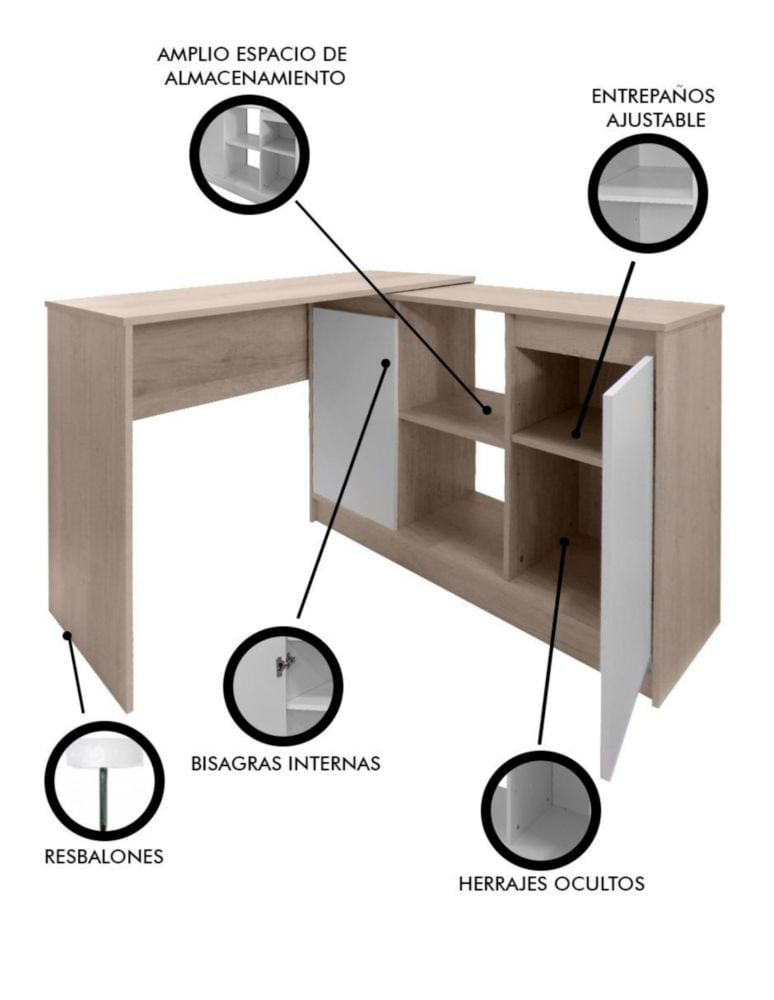 AMPLIO ESPACIO DE ALMACENAMIENTO

ENTREPAÑOS AJUSTABLE

BISAGRAS INTERNAS

RESBALONES

HERRAJES OCULTOS