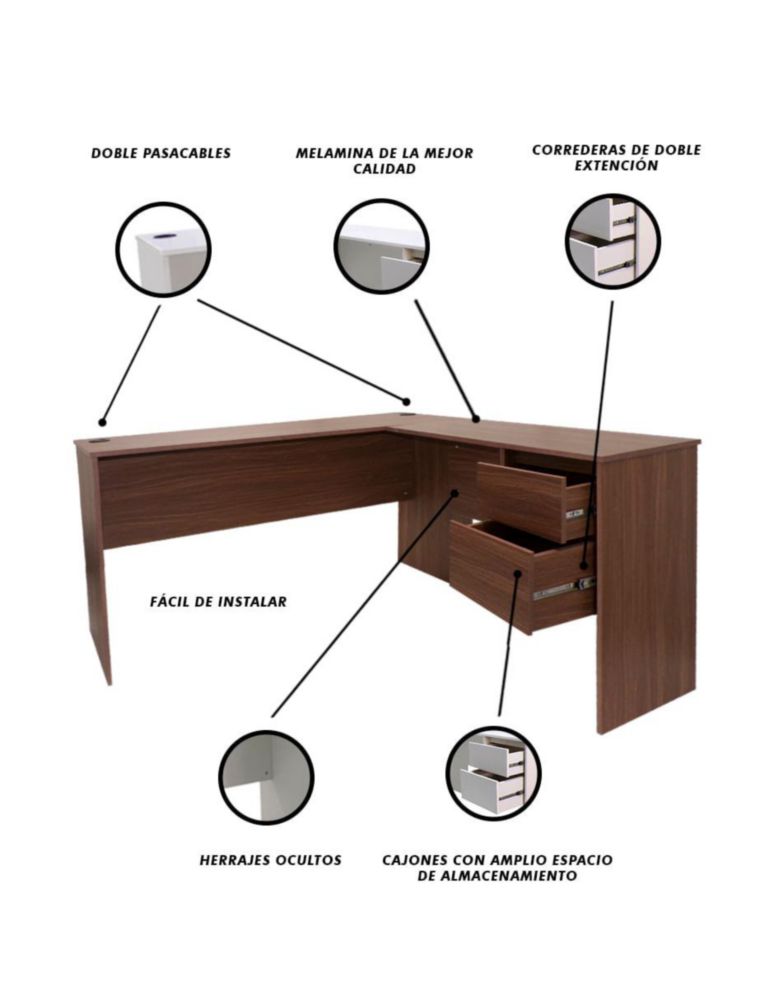 DOBLE PASACABLES

MELAMINA DE LA MEJOR CALIDAD

CORREDERAS DE DOBLE EXTENCIÓN

FÁCIL DE INSTALAR

HERRAJES OCULTOS

CAJONES CON AMPLIO ESPACIO DE ALMACENAMIENTO