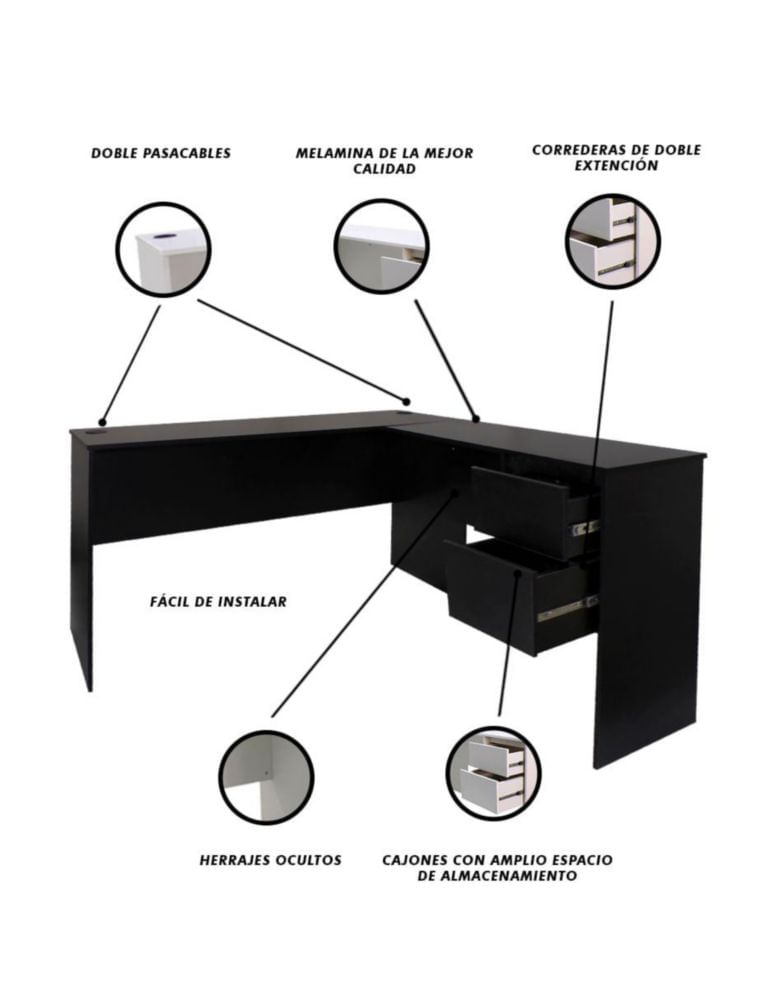 DOBLE PASACABLES

MELAMINA DE LA MEJOR CALIDAD

CORREDERAS DE DOBLE EXTENCIÓN

FÁCIL DE INSTALAR

HERRAJES OCULTOS

CAJONES CON AMPLIO ESPACIO DE ALMACENAMIENTO