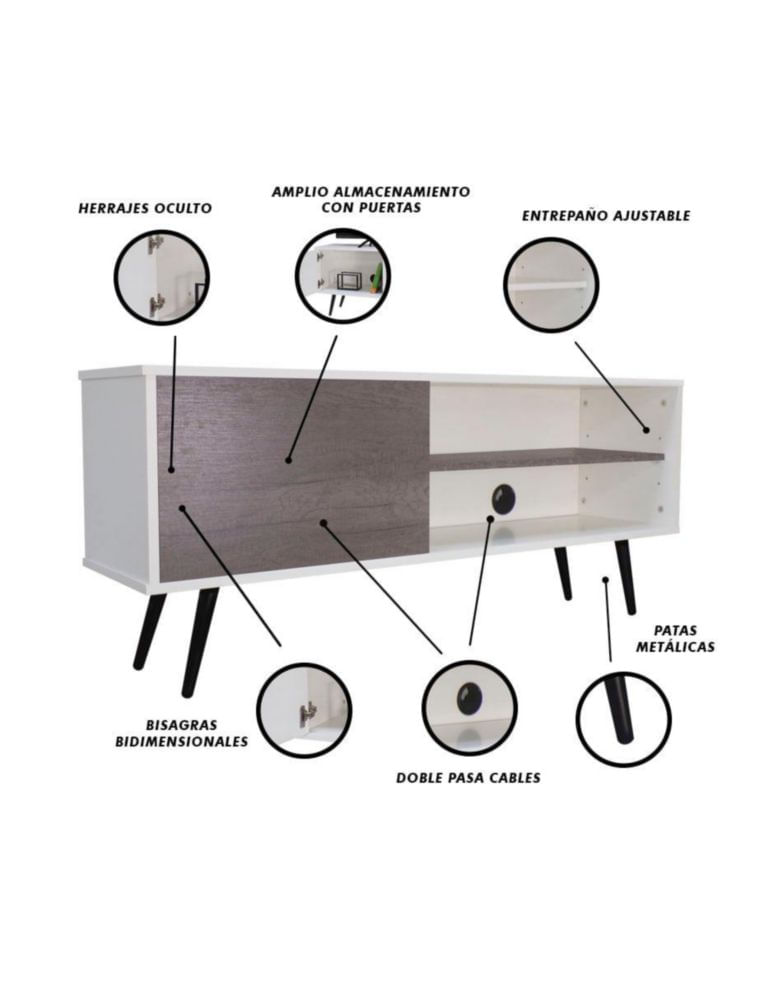 HERRAJES OCULTO

AMPLIO ALMACENAMIENTO CON PUERTAS

ENTREPAÑO AJUSTABLE

PATAS METÁLICAS

BISAGRAS BIDIMENSIONALES

DOBLE PASA CABLES