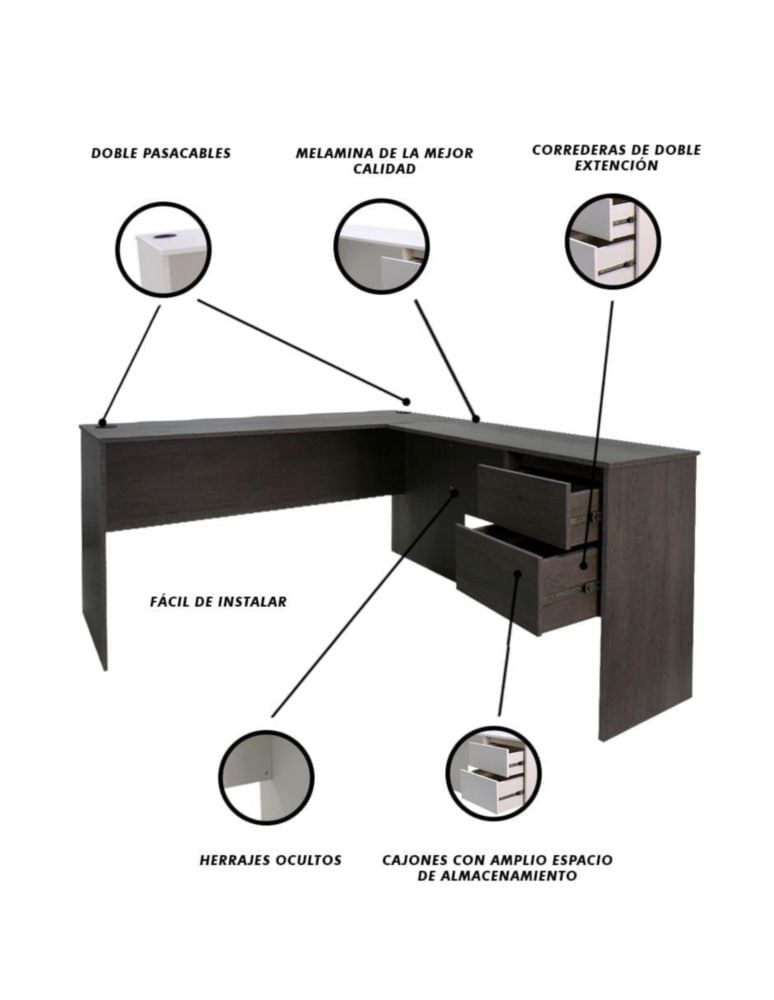 DOBLE PASACABLES

MELAMINA DE LA MEJOR CALIDAD

CORREDERAS DE DOBLE EXTENCIÓN

FÁCIL DE INSTALAR

HERRAJES OCULTOS

CAJONES CON AMPLIO ESPACIO DE ALMACENAMIENTO