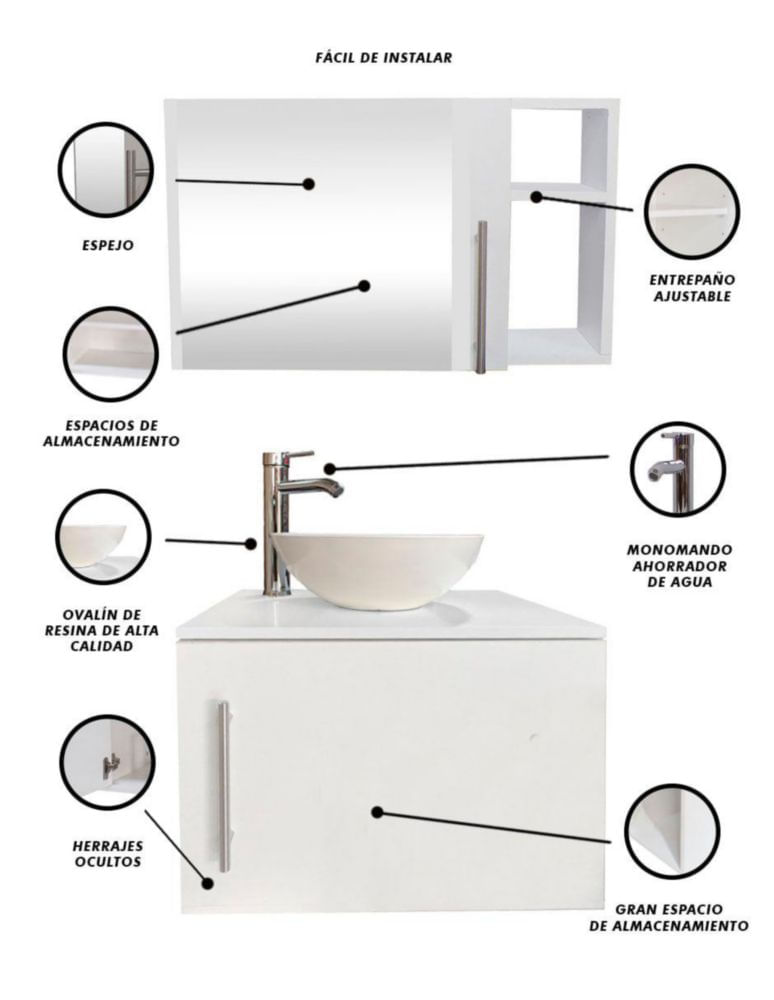 FÁCIL DE INSTALAR

ESPEJO

ENTREPAÑO AJUSTABLE

ESPACIOS DE ALMACENAMIENTO

MONOMANDO AHORRADOR DE AGUA

OVALÍN DE RESINA DE ALTA CALIDAD

HERRAJES OCULTOS

GRAN ESPACIO DE ALMACENAMIENTO