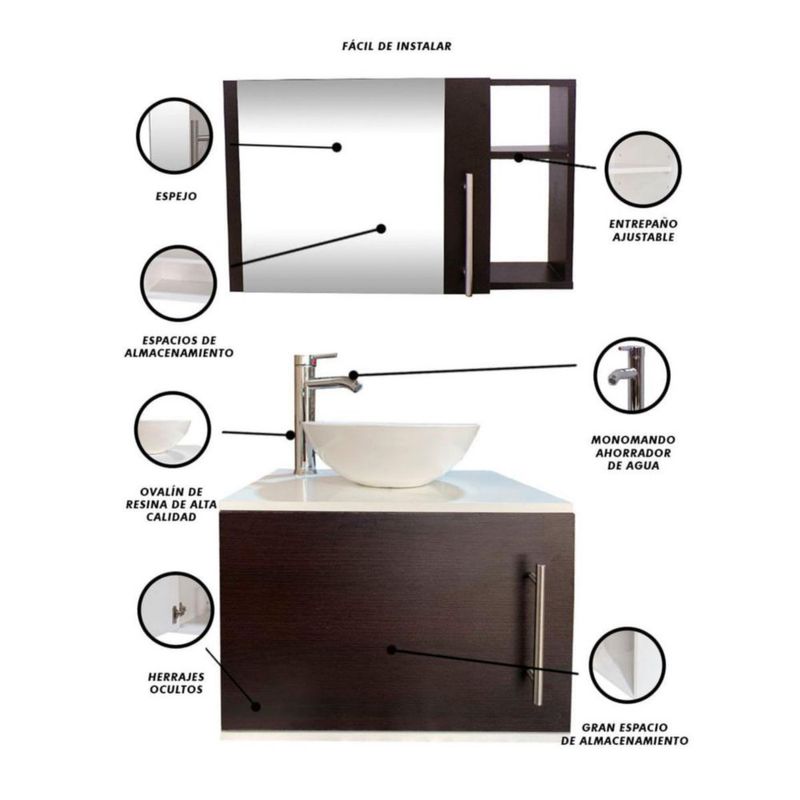 FÁCIL DE INSTALAR

ESPEJO

ENTREPAÑO AJUSTABLE

ESPACIOS DE ALMACENAMIENTO

MONOMANDO AHORRADOR DE AGUA

OVALÍN DE RESINA DE ALTA CALIDAD

HERRAJES OCULTOS

GRAN ESPACIO DE ALMACENAMIENTO