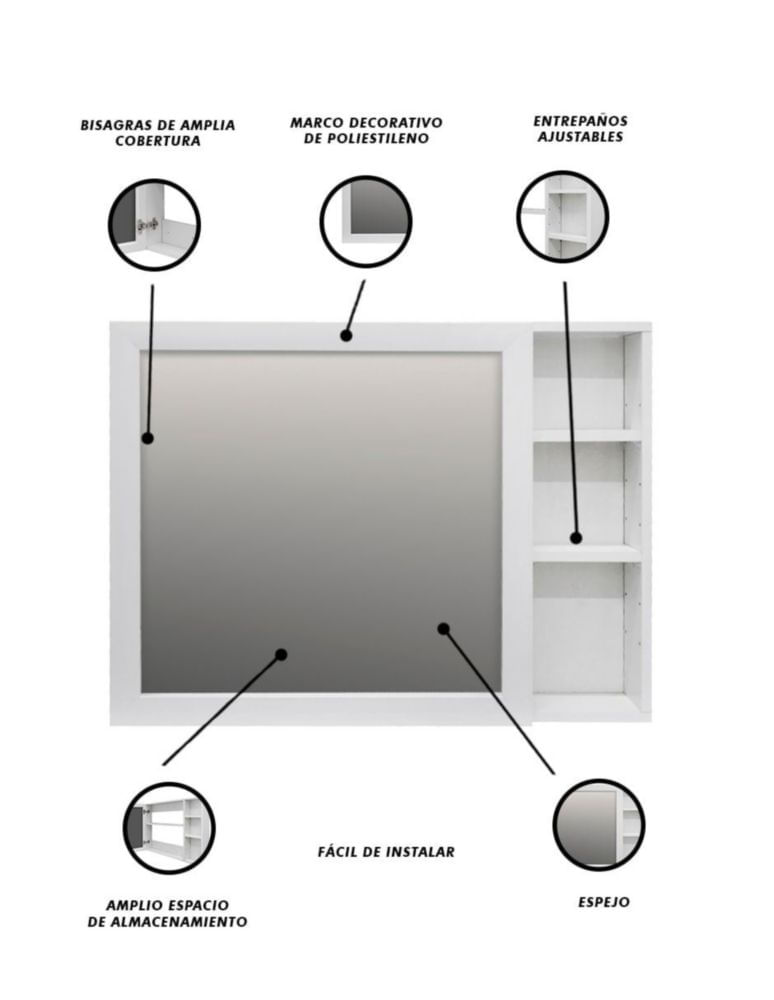 BISAGRAS DE AMPLIA COBERTURA

MARCO DECORATIVO DE POLIESTILENO

ENTREPAÑOS AJUSTABLES

FÁCIL DE INSTALAR

AMPLIO ESPACIO DE ALMACENAMIENTO

ESPEJO