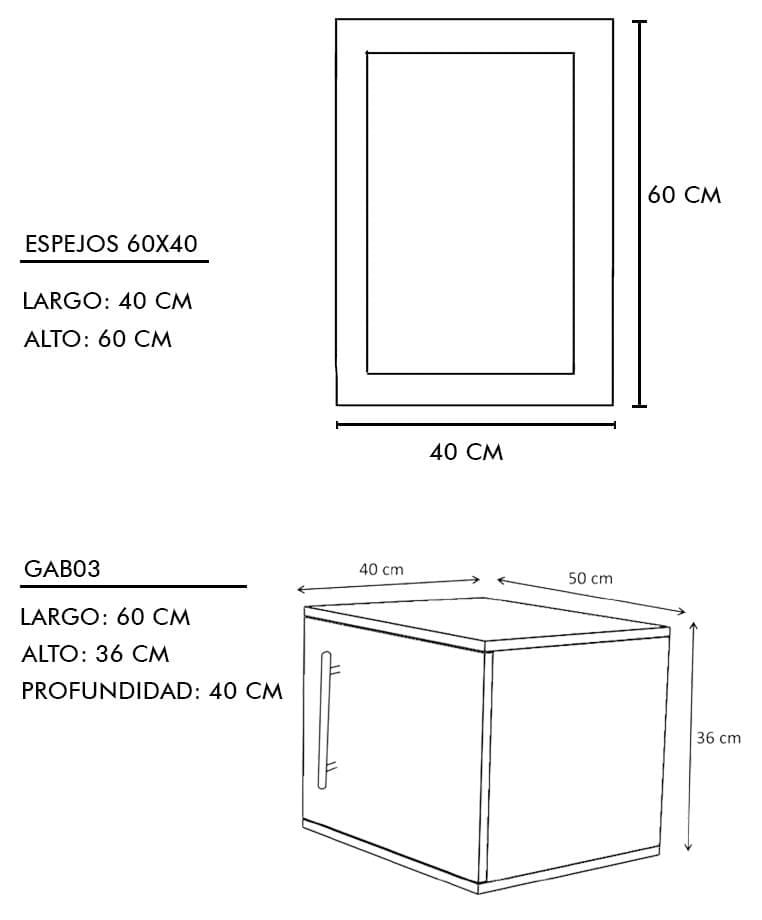 ESPEJOS 60X40

LARGO: 40 CM
ALTO: 60 CM

60 CM

40 CM

GAB03

LARGO: 60 CM
ALTO: 36 CM
PROFUNDIDAD: 40 CM

40 cm

50 cm

36 cm