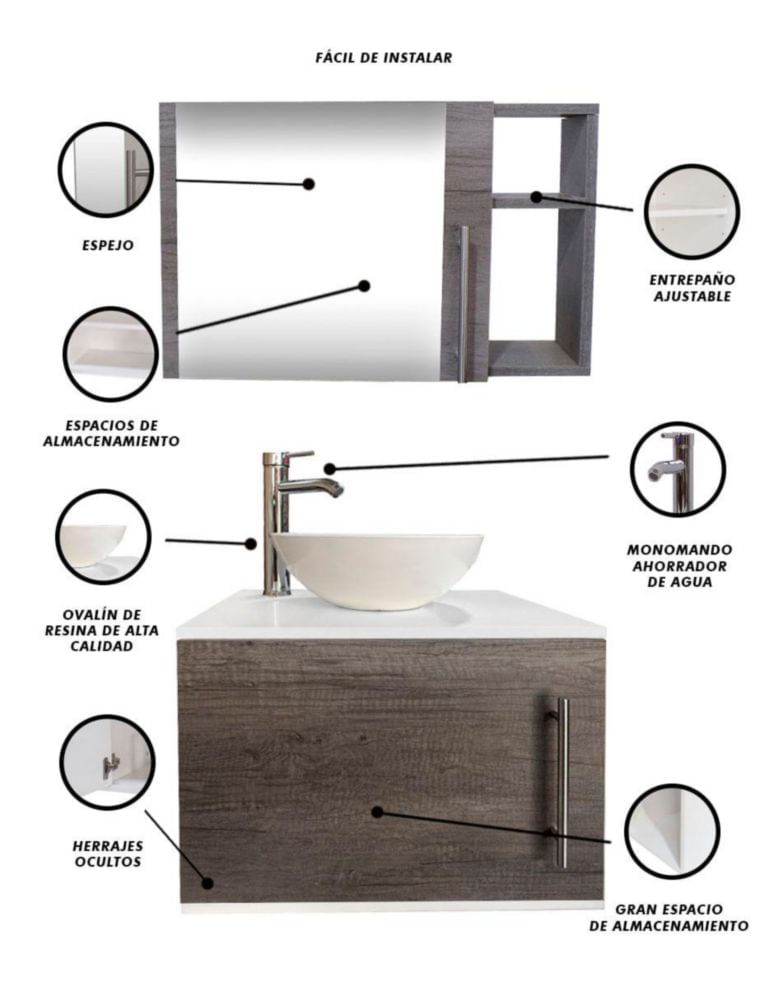 FÁCIL DE INSTALAR

ESPEJO

ENTREPAÑO AJUSTABLE

ESPACIOS DE ALMACENAMIENTO

MONOMANDO AHORRADOR DE AGUA

OVALÍN DE RESINA DE ALTA CALIDAD

HERRAJES OCULTOS

GRAN ESPACIO DE ALMACENAMIENTO