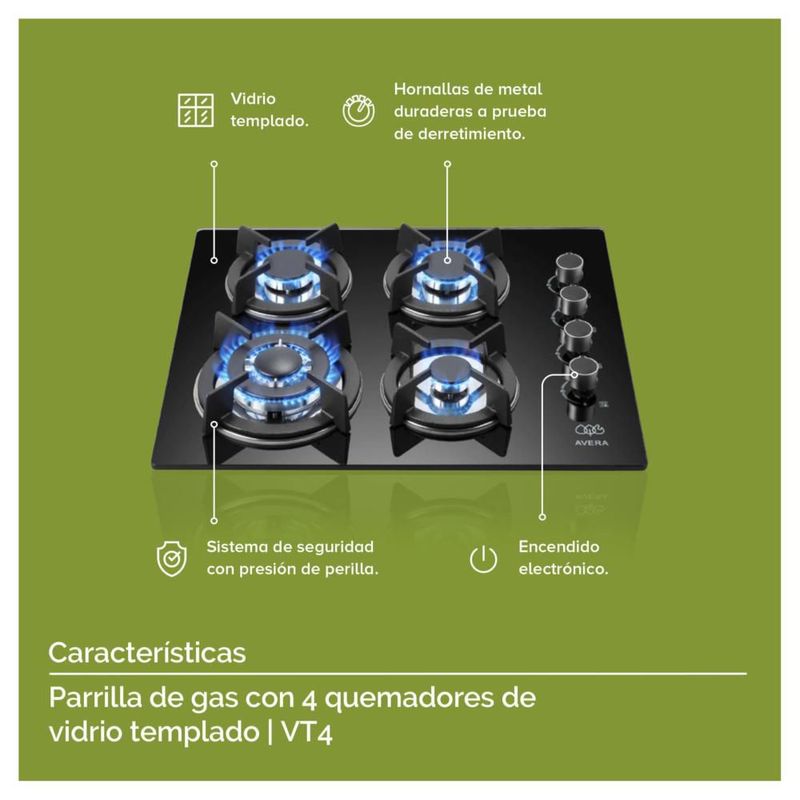 Vidrio templado.

Hornallas de metal duraderas a prueba de derretimiento.

AVERA

Sistema de seguridad con presión de perilla.

Encendido electrónico.

Características

Parrilla de gas con 4 quemadores de vidrio templado | VT4