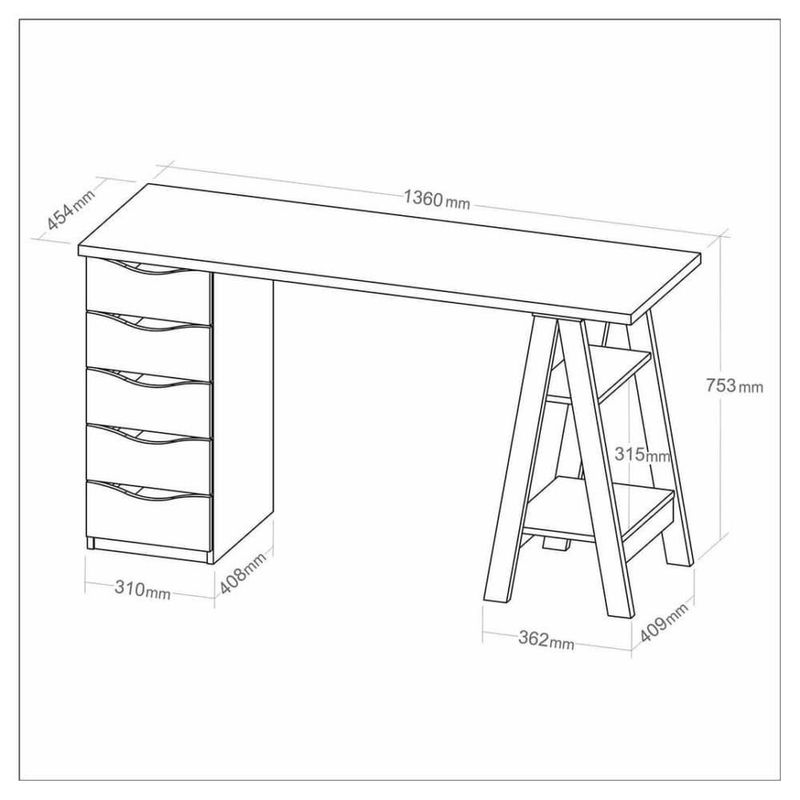 454mm
1360mm
753mm
315mm
310mm
408mm
362mm
409mm