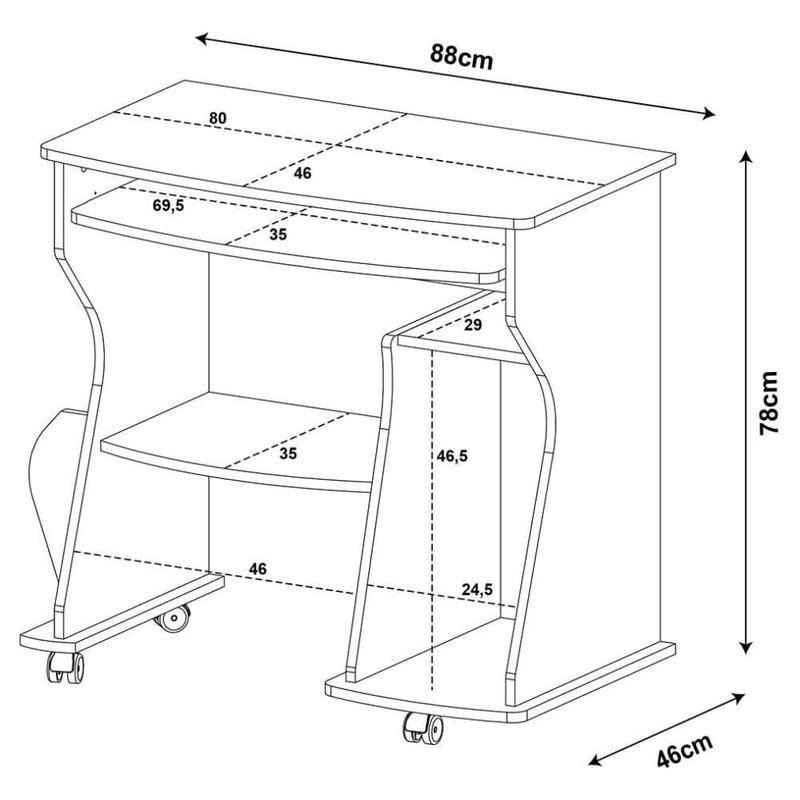 88cm
80
46
69,5
35
29
78cm
35
46,5
46
24,5
46cm