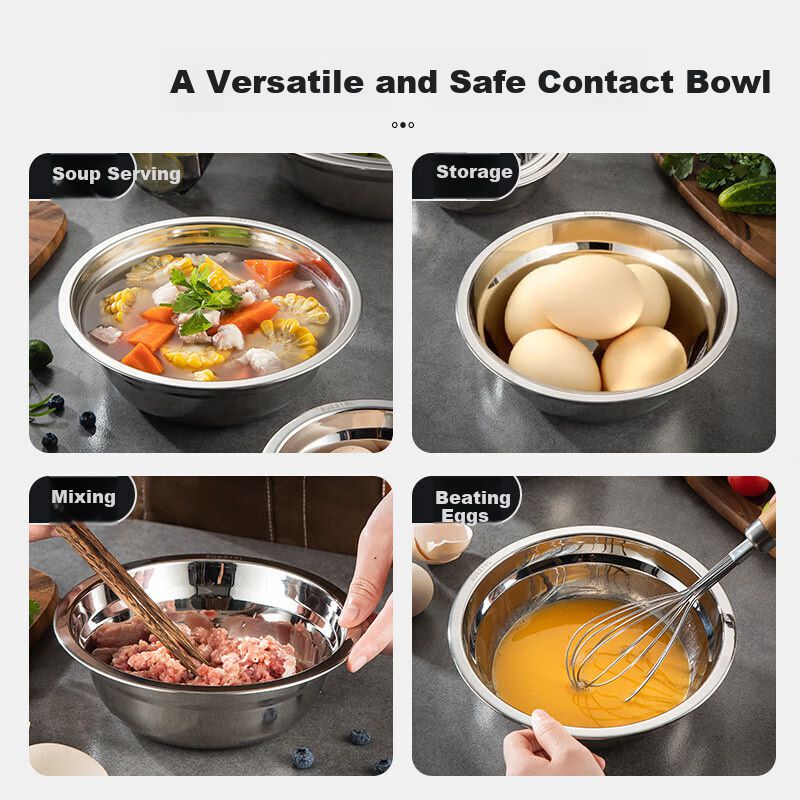 A Versatile and Safe Contact Bowl

Soup Serving

Storage

Mixing

Beating Eggs