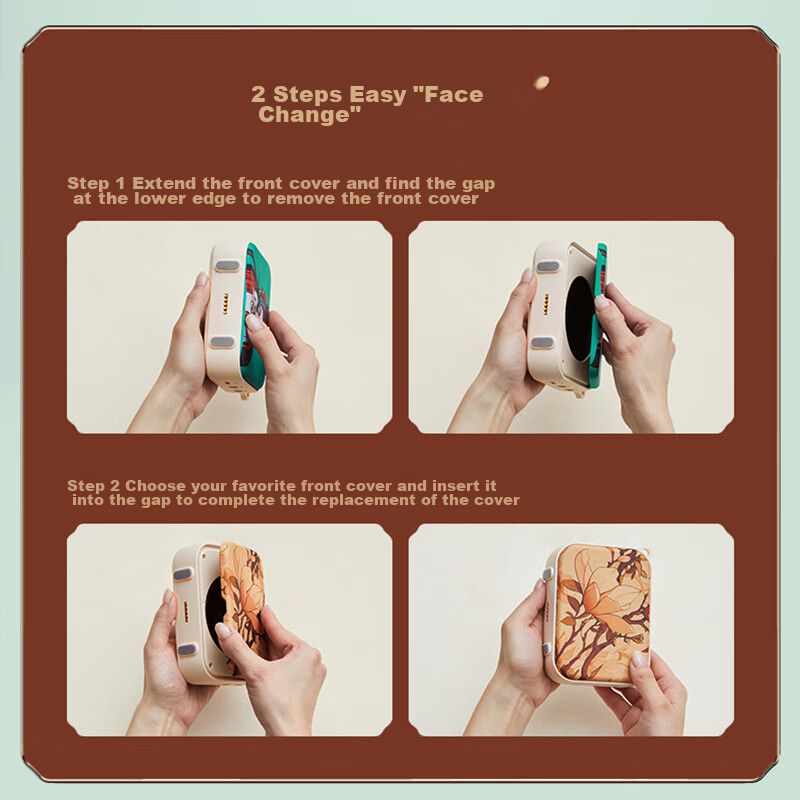 2 Steps Easy "Face Change"

Step 1 Extend the front cover and find the gap at the lower edge to remove the front cover

Step 2 Choose your favorite front cover and insert it into the gap to complete the replacement of the cover