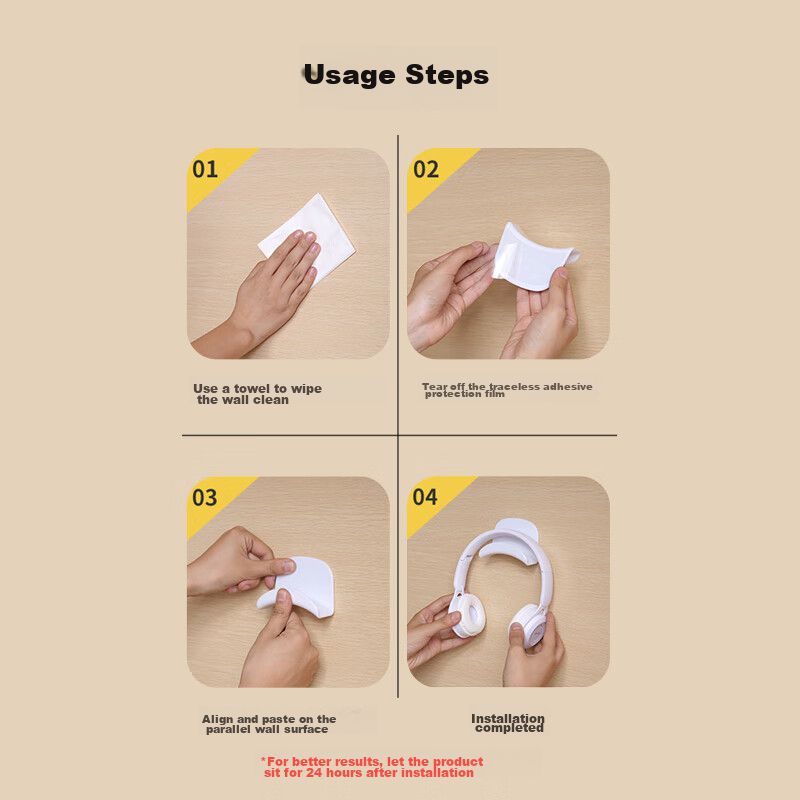 Usage Steps

01

Use a towel to wipe the wall clean

02

Tear off the traceless adhesive protection film

03

Align and paste on the parallel wall surface

04

Installation completed

*For better results, let the product sit for 24 hours after installation