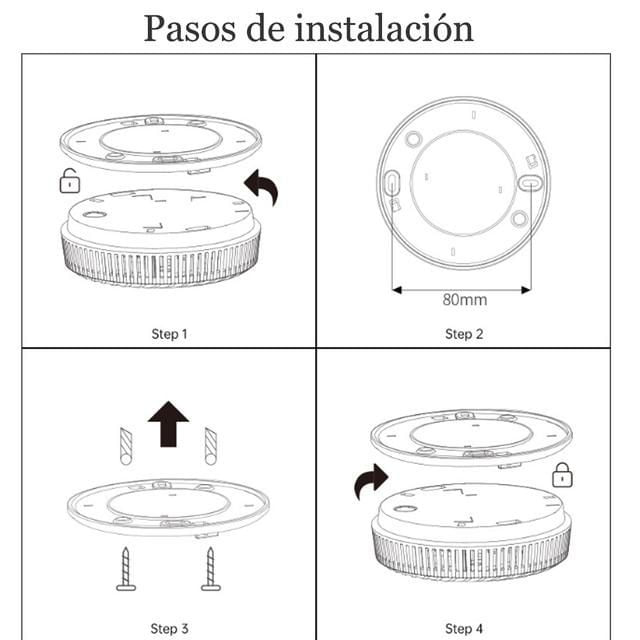 Pasos de instalación

Step 1

80mm

Step 2

Step 3

Step 4