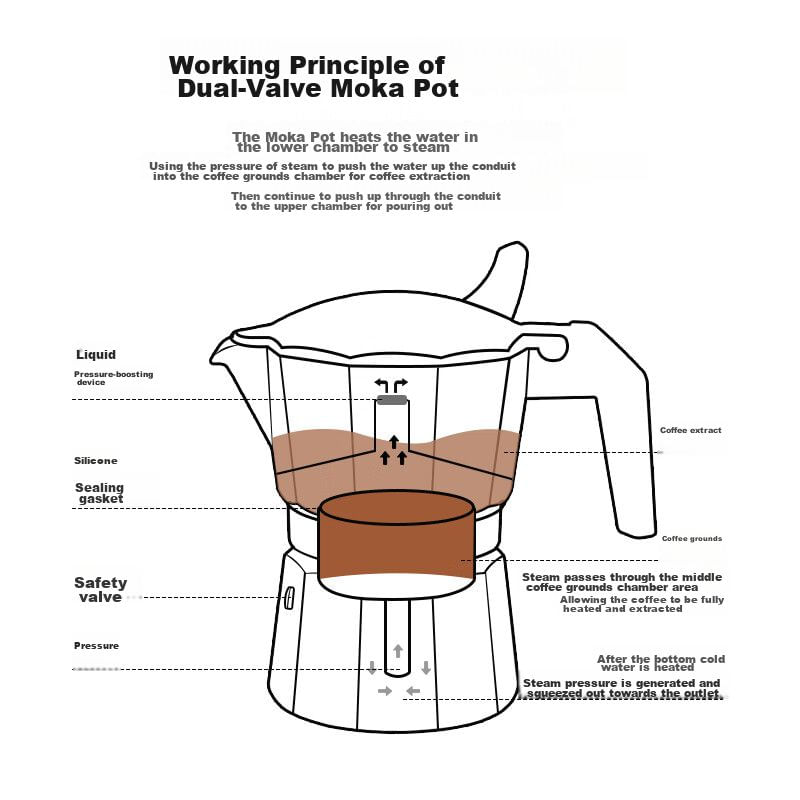 Working Principle of Dual-Valve Moka Pot

The Moka Pot heats the water in the lower chamber to steam

Using the pressure of steam to push the water up the conduit into the coffee grounds chamber for coffee extraction

Then continue to push up through the conduit to the upper chamber for pouring out

Liquid

Pressure-boosting device

Silicone

Sealing gasket

Safety valve

Pressure

Coffee extract

Coffee grounds

Steam passes through the middle coffee grounds chamber area

Allowing the coffee to be fully heated and extracted

After the bottom cold water is heated

Steam pressure is generated and squeezed out towards the outlet.