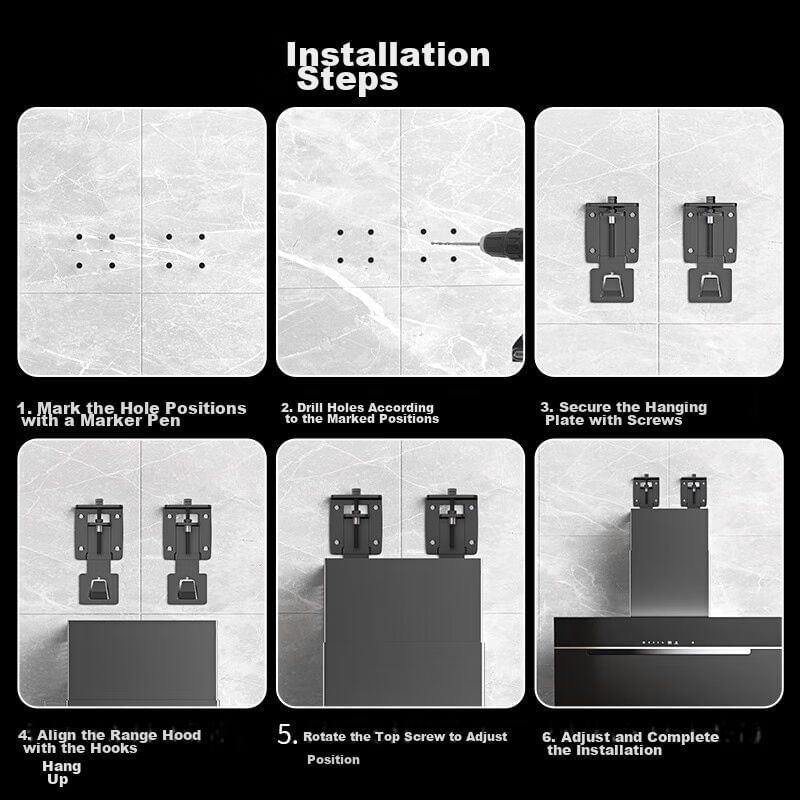 Installation Steps

1. Mark the Hole Positions with a Marker Pen

2. Drill Holes According to the Marked Positions

3. Secure the Hanging Plate with Screws

4. Align the Range Hood with the Hooks

Hang Up

5. Rotate the Top Screw to Adjust Position

6. Adjust and Complete the Installation