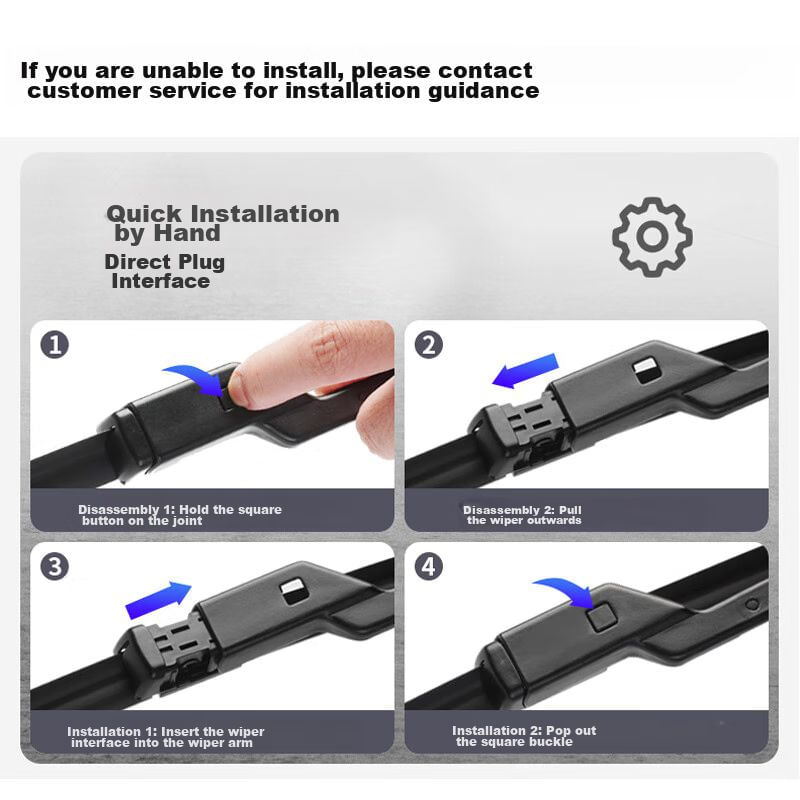 If you are unable to install, please contact customer service for installation guidance

Quick Installation by Hand

Direct Plug Interface

1

Disassembly 1: Hold the square button on the joint

2

Disassembly 2: Pull the wiper outwards

3

Installation 1: Insert the wiper interface into the wiper arm

4

Installation 2: Pop out the square buckle