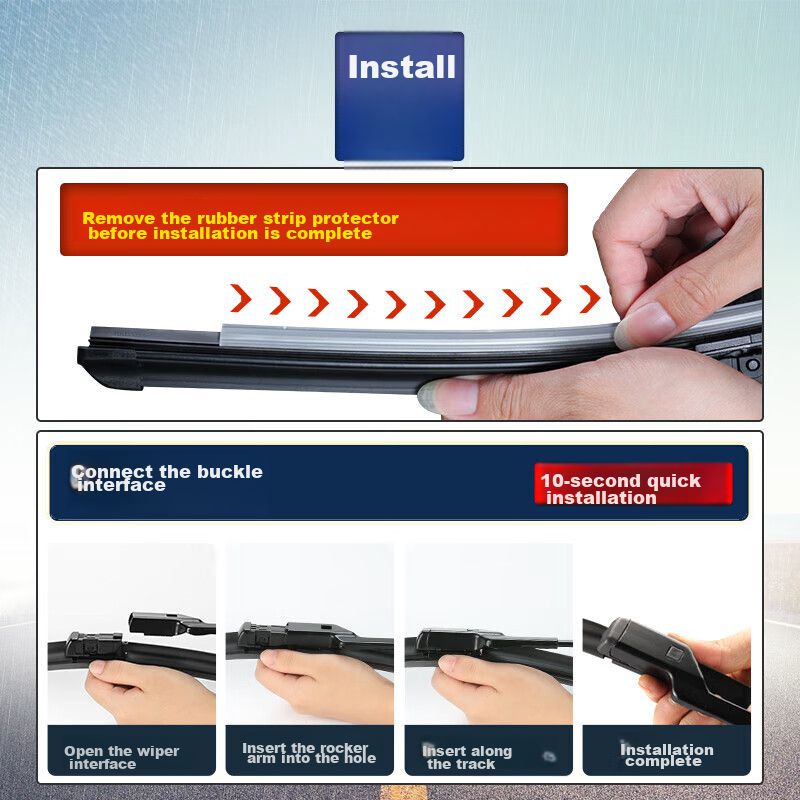 Install

Remove the rubber strip protector before installation is complete

Connect the buckle interface

10-second quick installation

Open the wiper interface

Insert the rocker arm into the hole

Insert along the track

Installation complete