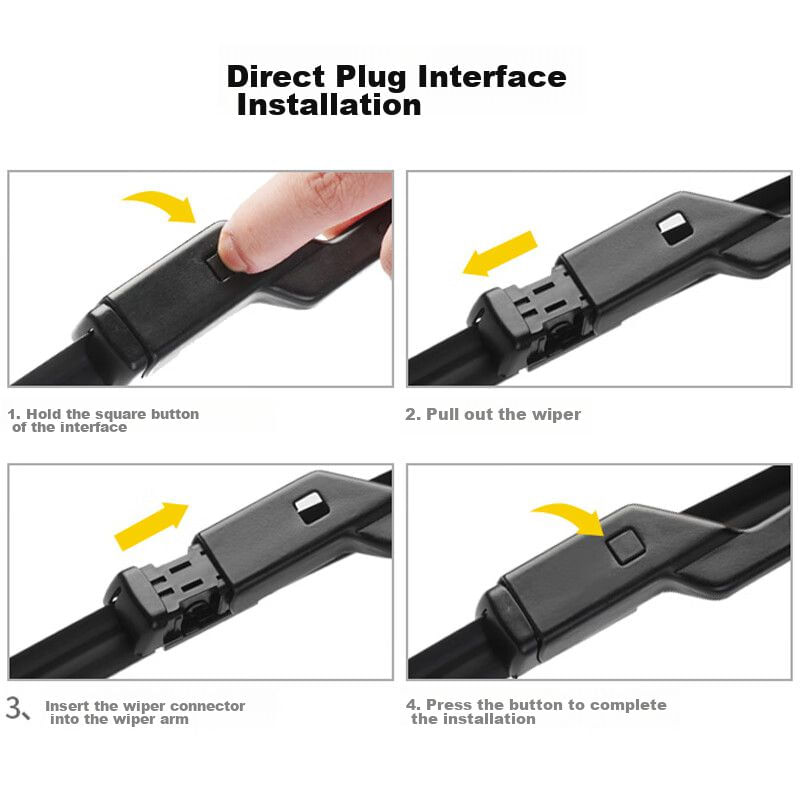 Direct Plug Interface Installation

1. Hold the square button of the interface

2. Pull out the wiper

3、 Insert the wiper connector into the wiper arm

4. Press the button to complete the installation