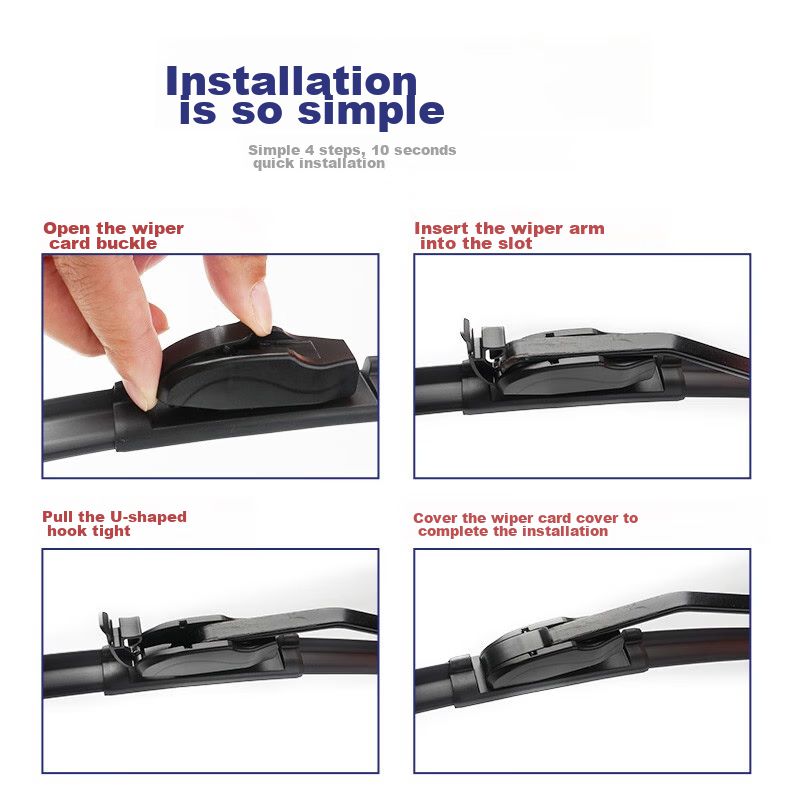 Installation is so simple

Simple 4 steps, 10 seconds quick installation

Open the wiper card buckle

Insert the wiper arm into the slot

Pull the U-shaped hook tight

Cover the wiper card cover to complete the installation