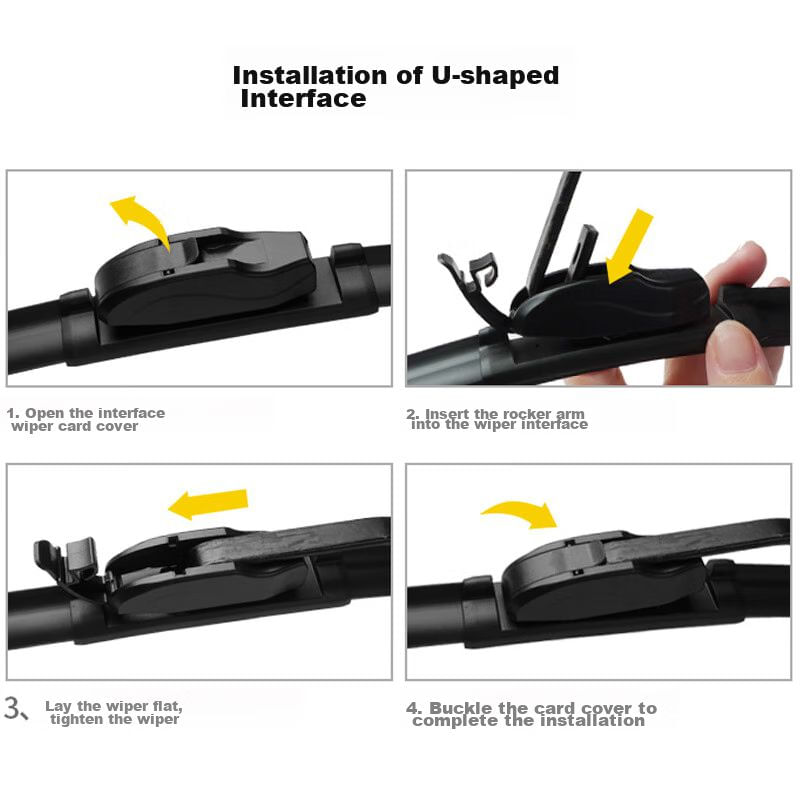 Installation of U-shaped Interface

1. Open the interface wiper card cover

2. Insert the rocker arm into the wiper interface

3、 Lay the wiper flat, tighten the wiper

4. Buckle the card cover to complete the installation