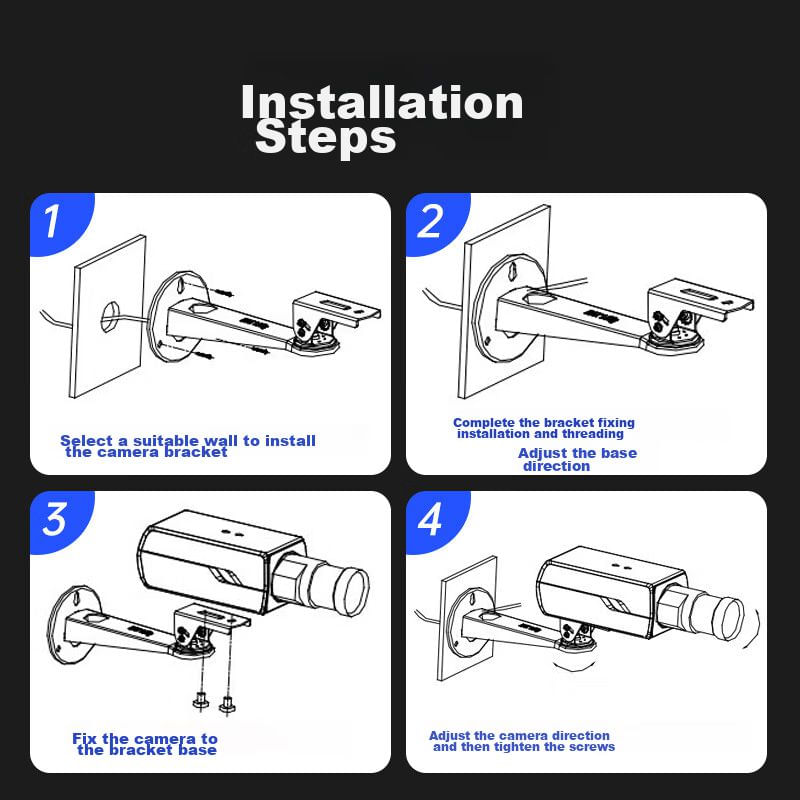 Installation Steps

1

Select a suitable wall to install the camera bracket

2

Complete the bracket fixing installation and threading

Adjust the base direction

3

Fix the camera to the bracket base

4

Adjust the camera direction and then tighten the screws