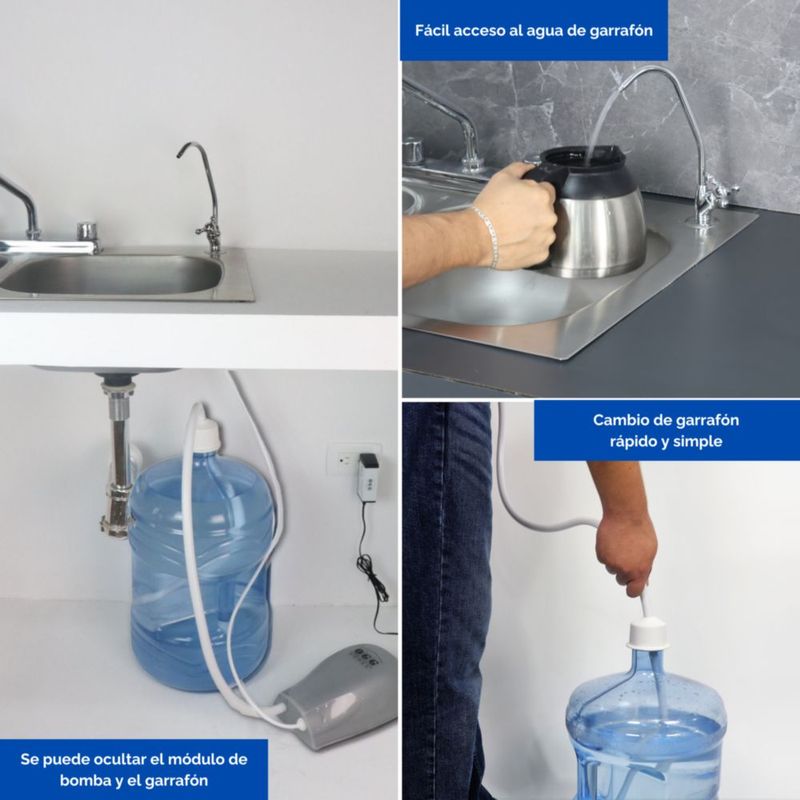 Fácil acceso al agua de garrafón

Cambio de garrafón rápido y simple

Se puede ocultar el módulo de bomba y el garrafón