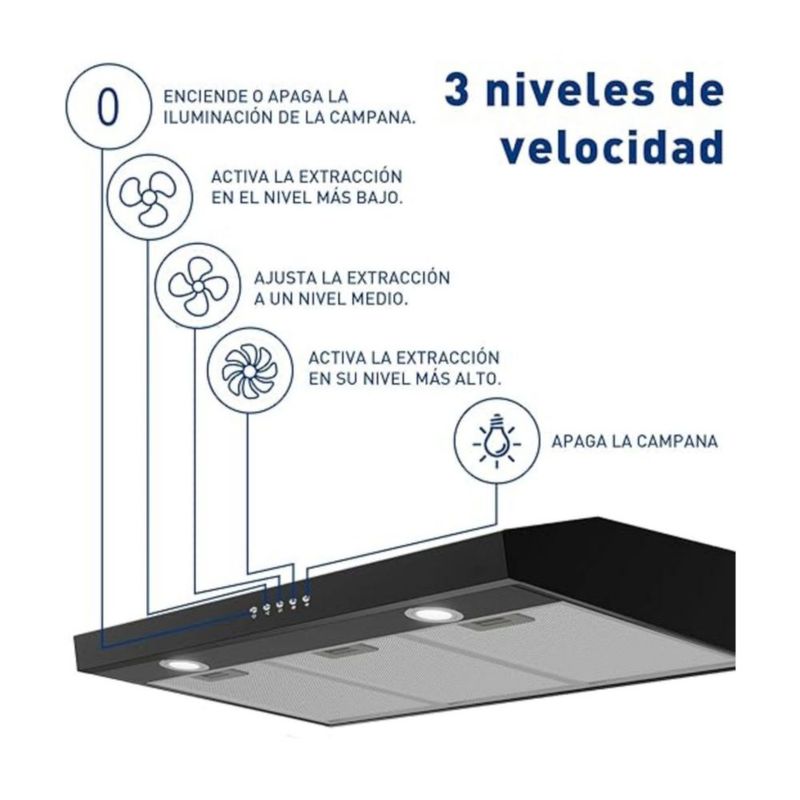 3 niveles de velocidad

0

ENCIENDE O APAGA LA ILUMINACIÓN DE LA CAMPANA.

ACTIVA LA EXTRACCIÓN EN EL NIVEL MÁS BAJO.

AJUSTA LA EXTRACCIÓN A UN NIVEL MEDIO.

ACTIVA LA EXTRACCIÓN EN SU NIVEL MÁS ALTO.

APAGA LA CAMPANA