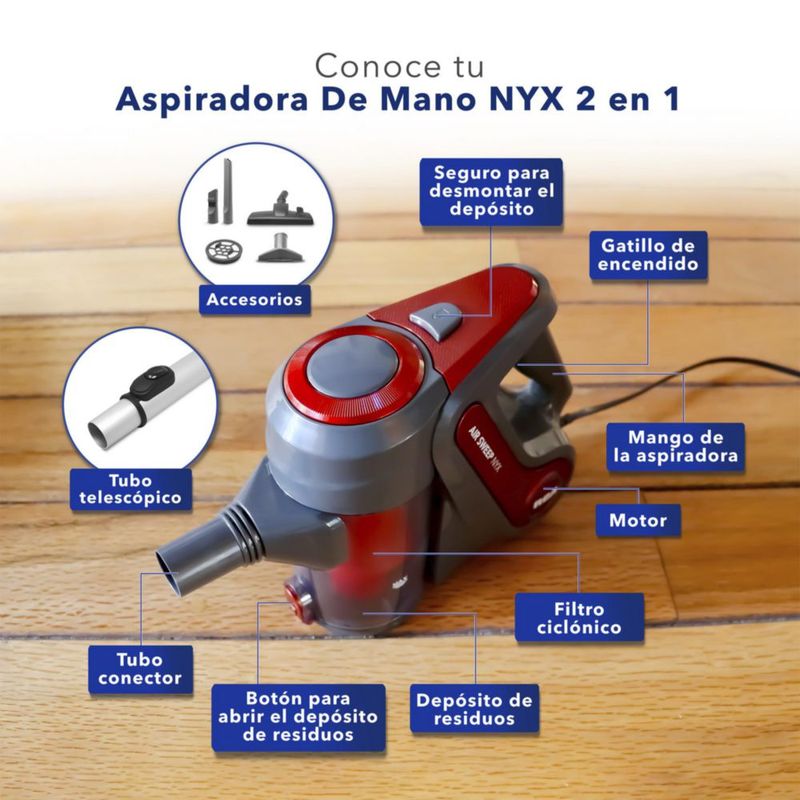 Conoce tu
Aspiradora De Mano NYX 2 en 1

Accesorios

Seguro para desmontar el depósito

Gatillo de encendido

Tubo telescópico

AIR SWEEP NYX

Mango de la aspiradora

Motor

Filtro ciclónico

Tubo conector

Botón para abrir el depósito de residuos

Depósito de residuos