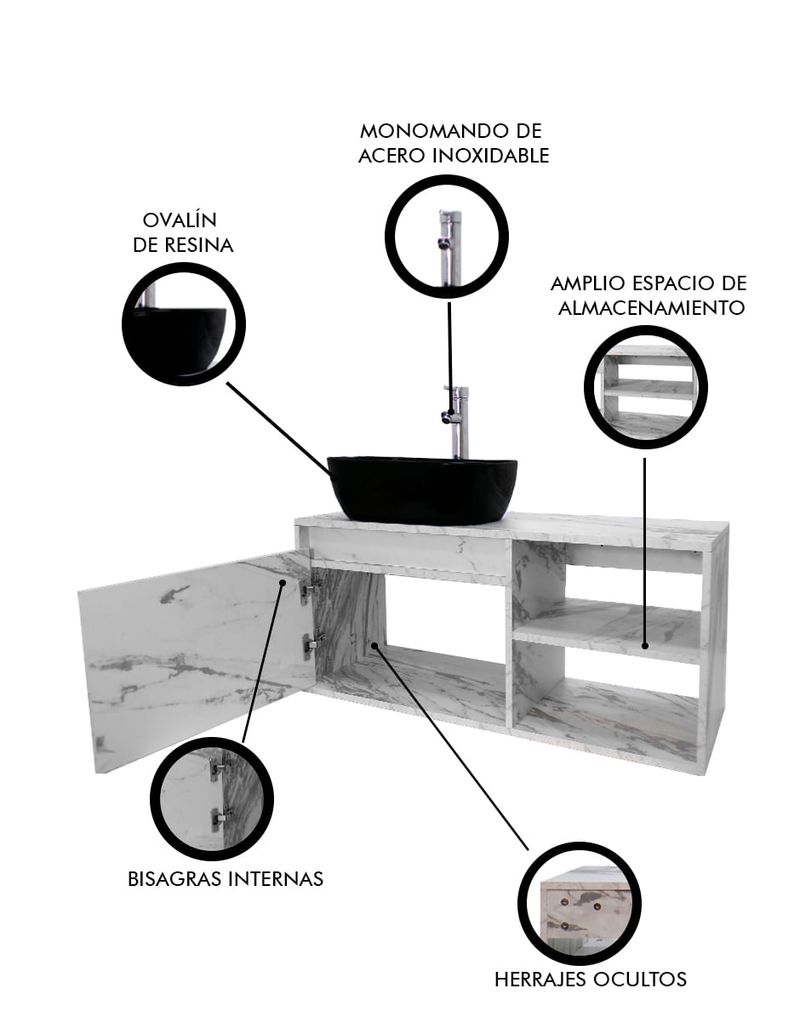 MONOMANDO DE ACERO INOXIDABLE

OVALÍN DE RESINA

AMPLIO ESPACIO DE ALMACENAMIENTO

BISAGRAS INTERNAS

HERRAJES OCULTOS