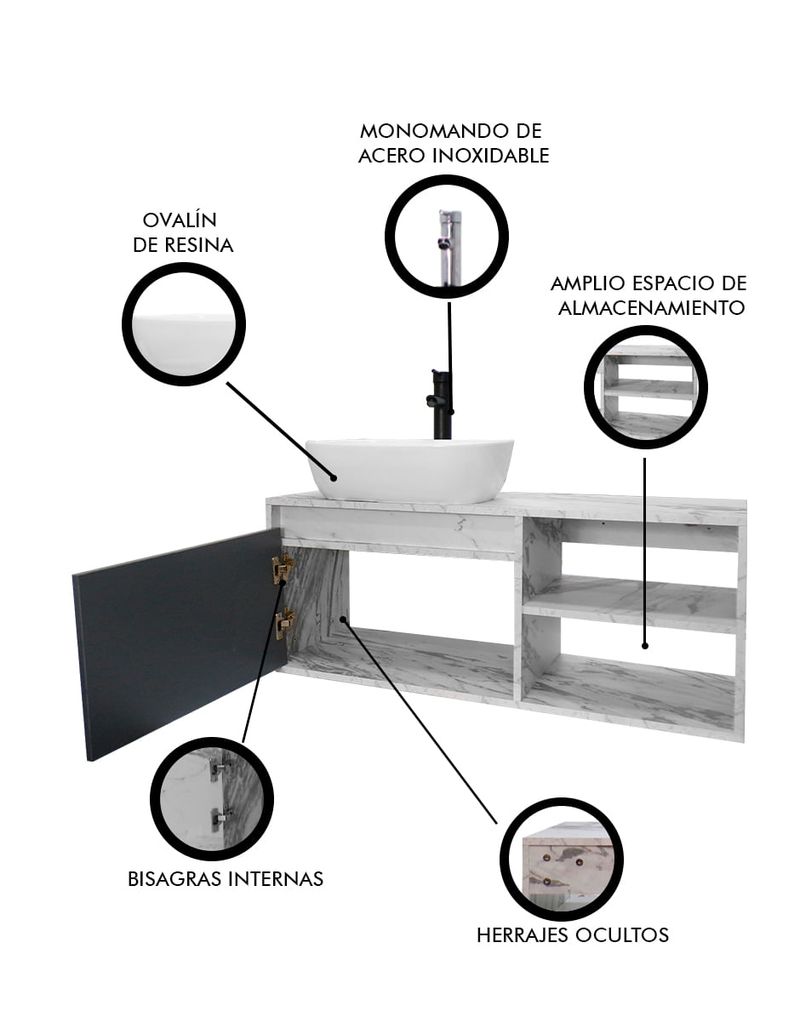 MONOMANDO DE ACERO INOXIDABLE

OVALÍN DE RESINA

AMPLIO ESPACIO DE ALMACENAMIENTO

BISAGRAS INTERNAS

HERRAJES OCULTOS