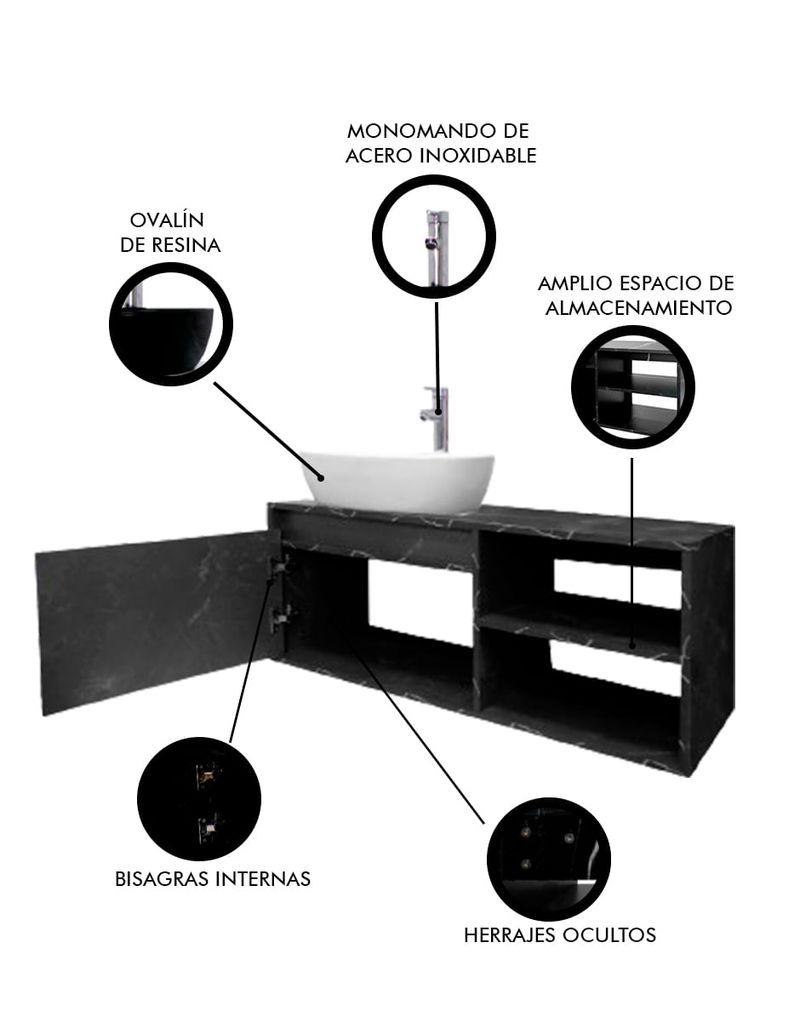 MONOMANDO DE ACERO INOXIDABLE

OVALÍN DE RESINA

AMPLIO ESPACIO DE ALMACENAMIENTO

BISAGRAS INTERNAS

HERRAJES OCULTOS