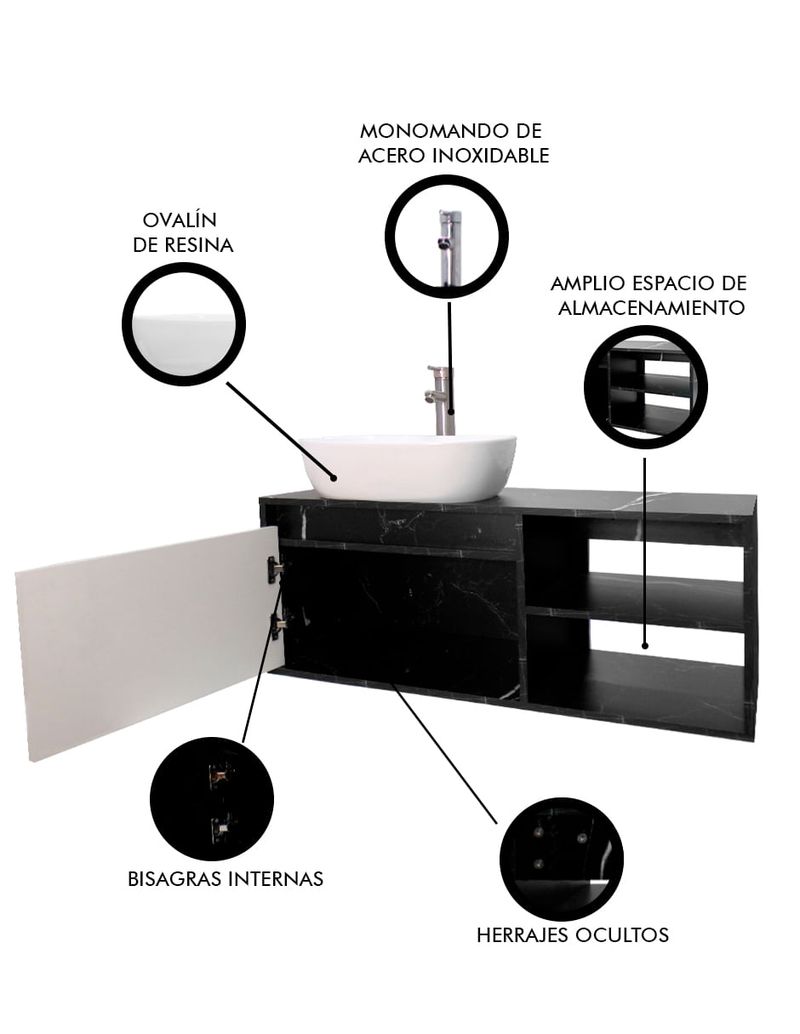 MONOMANDO DE ACERO INOXIDABLE

OVALÍN DE RESINA

AMPLIO ESPACIO DE ALMACENAMIENTO

BISAGRAS INTERNAS

HERRAJES OCULTOS