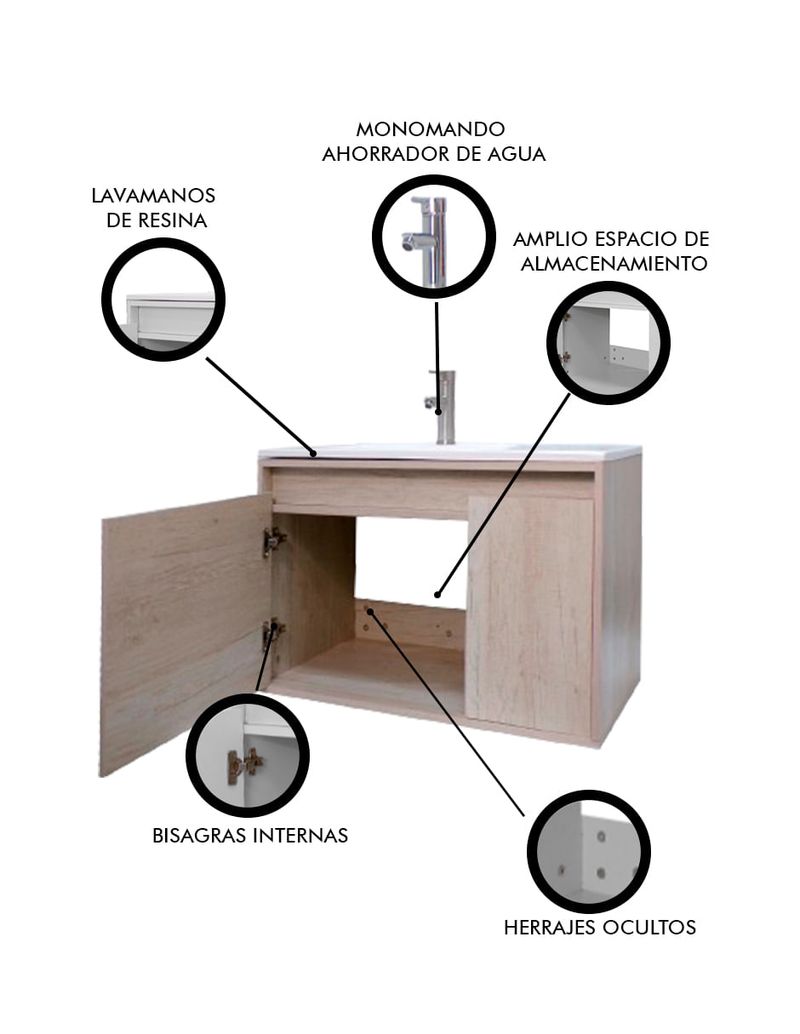 MONOMANDO AHORRADOR DE AGUA

LAVAMANOS DE RESINA

AMPLIO ESPACIO DE ALMACENAMIENTO

BISAGRAS INTERNAS

HERRAJES OCULTOS