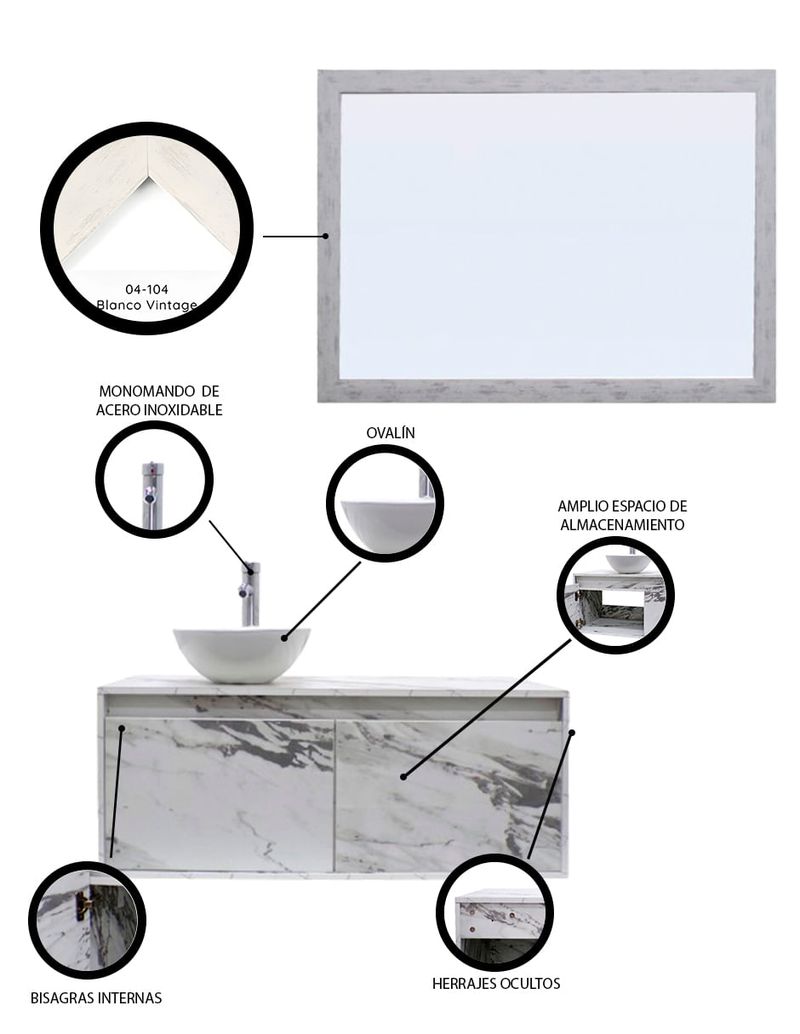 04-104
Blanco Vintage

MONOMANDO DE ACERO INOXIDABLE

OVALÍN

AMPLIO ESPACIO DE ALMACENAMIENTO

BISAGRAS INTERNAS

HERRAJES OCULTOS