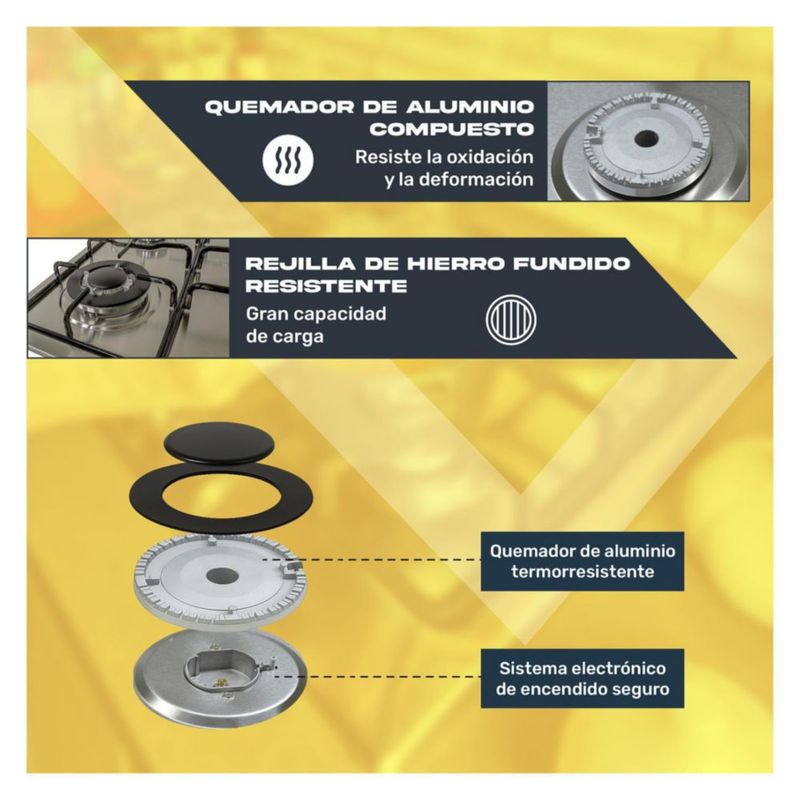 QUEMADOR DE ALUMINIO COMPUESTO

Resiste la oxidación y la deformación

REJILLA DE HIERRO FUNDIDO RESISTENTE

Gran capacidad de carga

Quemador de aluminio termorresistente

Sistema electrónico de encendido seguro