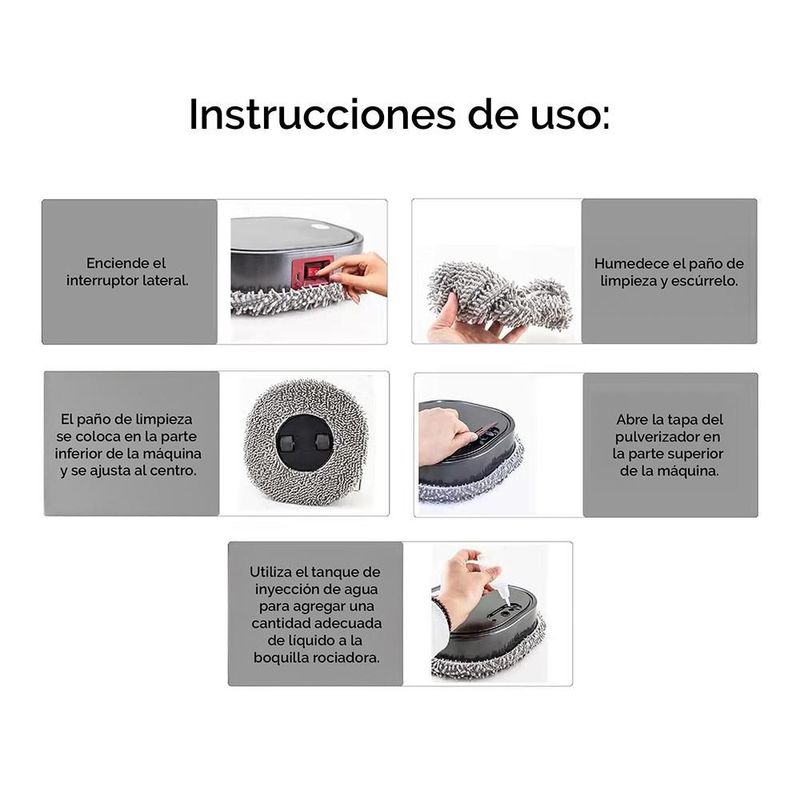 Instrucciones de uso:

Enciende el interruptor lateral.

Humedece el paño de limpieza y escúrrelo.

El paño de limpieza se coloca en la parte inferior de la máquina y se ajusta al centro.

Abre la tapa del pulverizador en la parte superior de la máquina.

Utiliza el tanque de inyección de agua para agregar una cantidad adecuada de líquido a la boquilla rociadora.