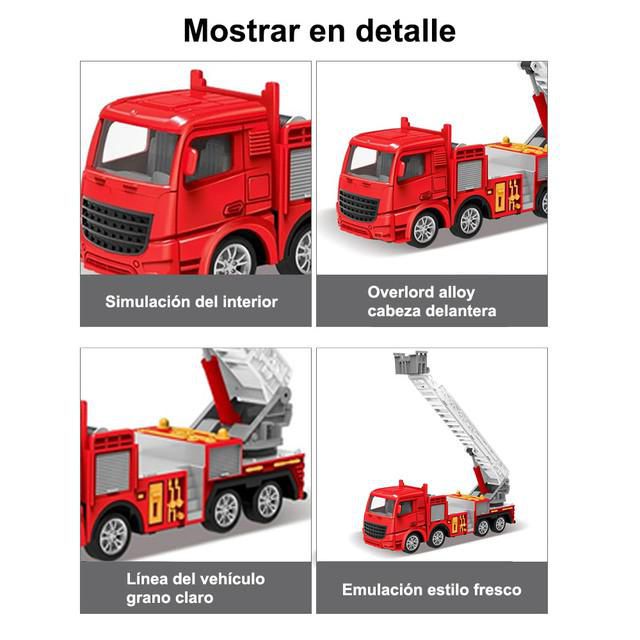 Mostrar en detalle

Simulación del interior

Overlord alloy cabeza delantera

Línea del vehículo grano claro

Emulación estilo fresco