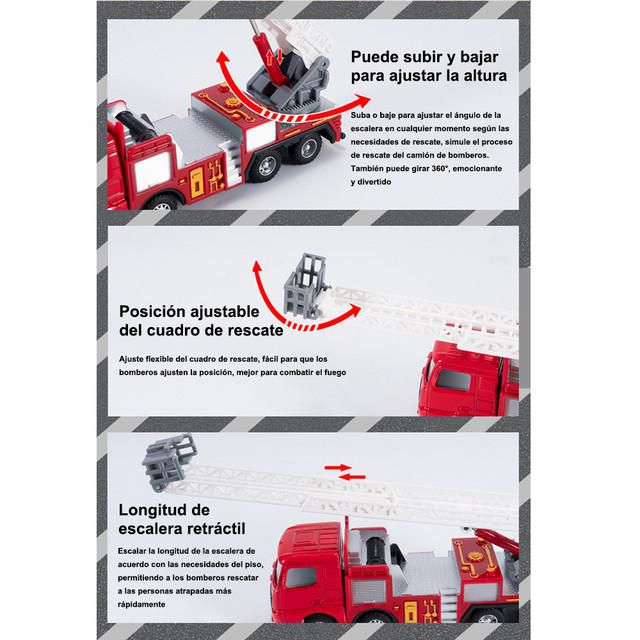 Puede subir y bajar para ajustar la altura

Suba o baje para ajustar el ángulo de la escalera en cualquier momento según las necesidades de rescate, simule el proceso de rescate del camión de bomberos. También puede girar 360°, emocionante y divertido

Posición ajustable del cuadro de rescate

Ajuste flexible del cuadro de rescate, fácil para que los bomberos ajusten la posición, mejor para combatir el fuego

Longitud de escalera retráctil

Escalar la longitud de la escalera de acuerdo con las necesidades del piso, permitiendo a los bomberos rescatar a las personas atrapadas más rápidamente