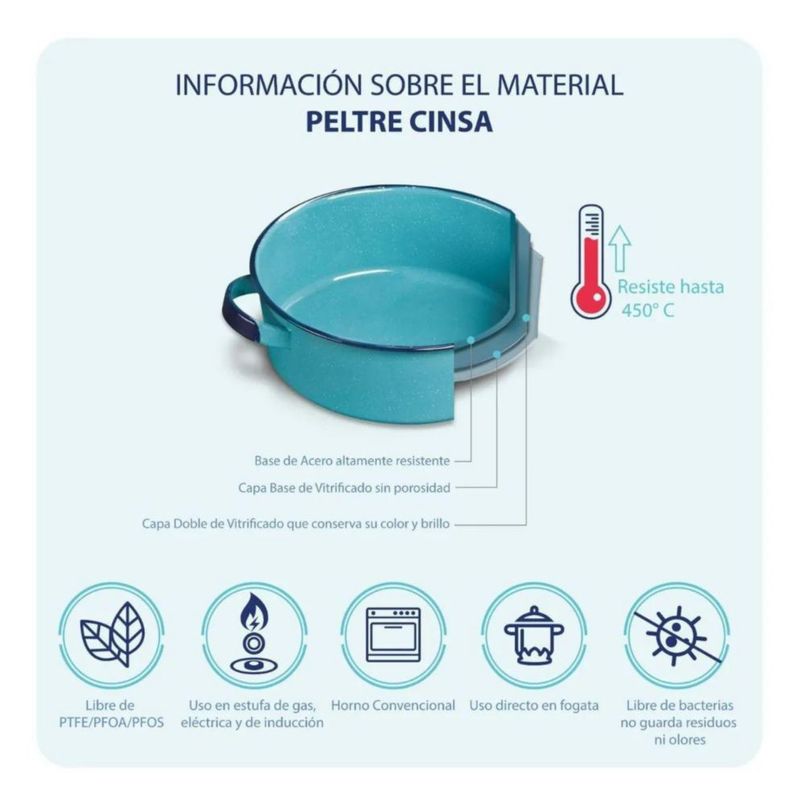 INFORMACIÓN SOBRE EL MATERIAL
PELTRE CINSA

Resiste hasta 450° C

Base de Acero altamente resistente

Capa Base de Vitrificado sin porosidad

Capa Doble de Vitrificado que conserva su color y brillo

Libre de PTFE/PFOA/PFOS

Uso en estufa de gas, eléctrica y de inducción

Horno Convencional

Uso directo en fogata

Libre de bacterias no guarda residuos ni olores